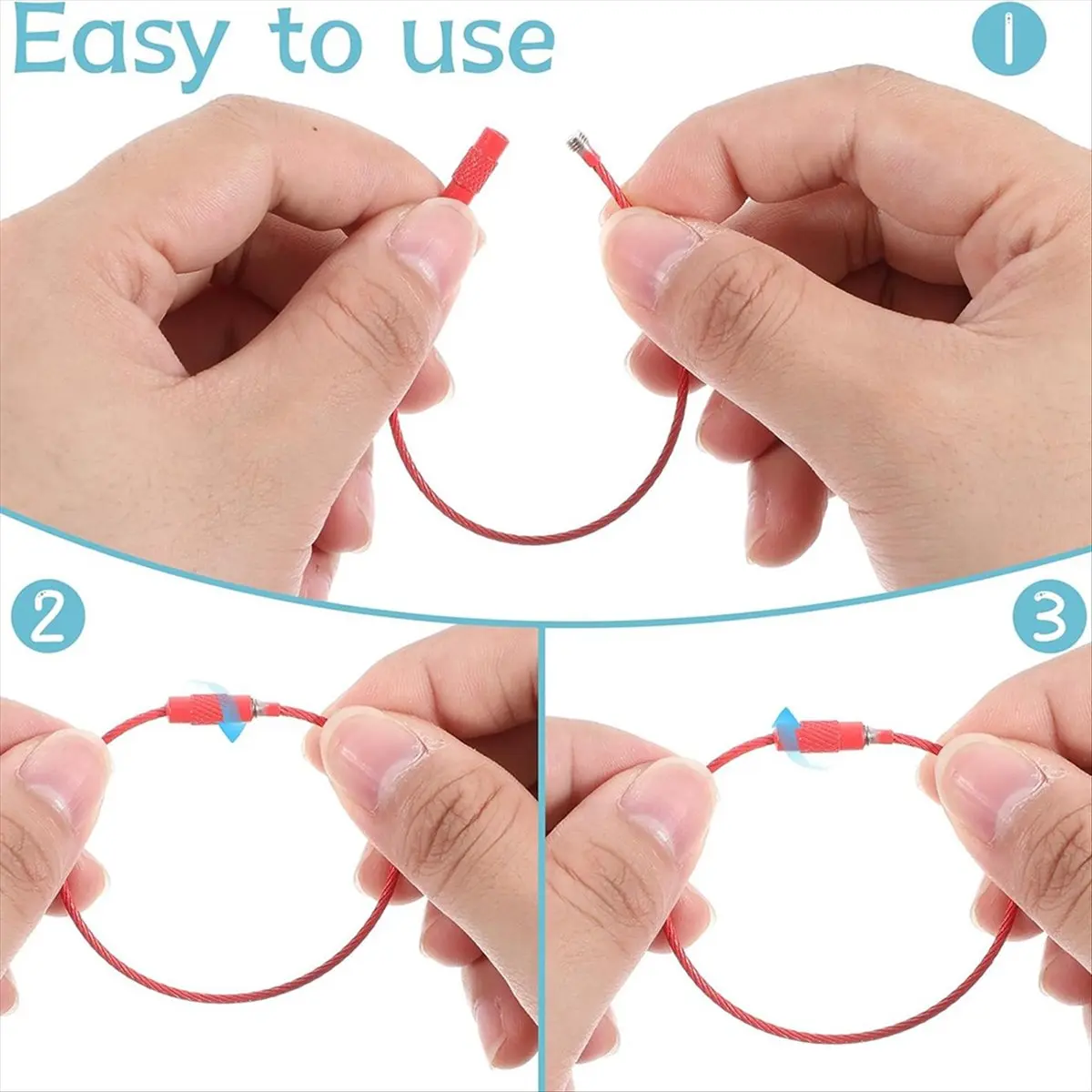 Easy to use

1

2

3