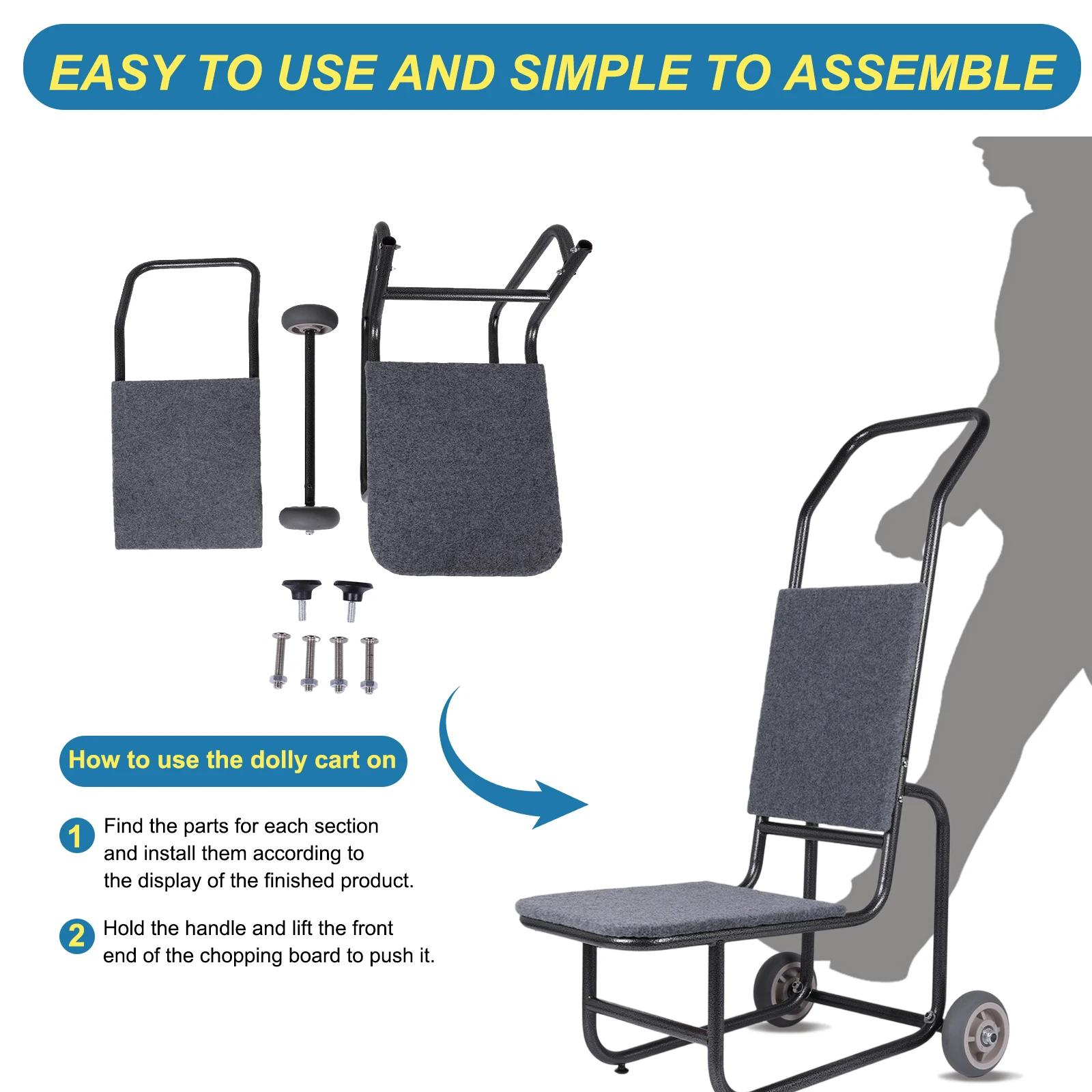 EASY TO USE AND SIMPLE TO ASSEMBLE

How to use the dolly cart on

1 Find the parts for each section and install them according to the display of the finished product.

2 Hold the handle and lift the front end of the chopping board to push it.