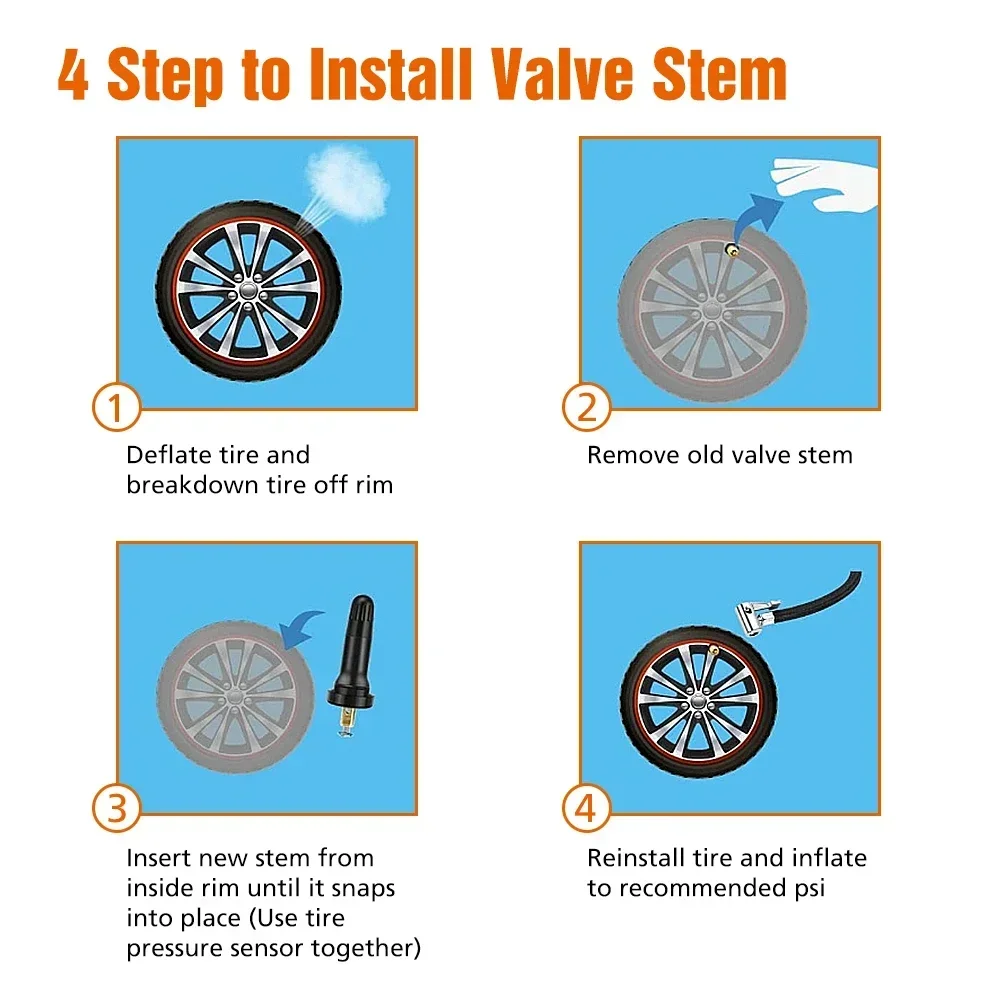 4 Step to Install Valve Stem

1
Deflate tire and breakdown tire off rim

2
Remove old valve stem

3
Insert new stem from inside rim until it snaps into place (Use tire pressure sensor together)

4
Reinstall tire and inflate to recommended psi