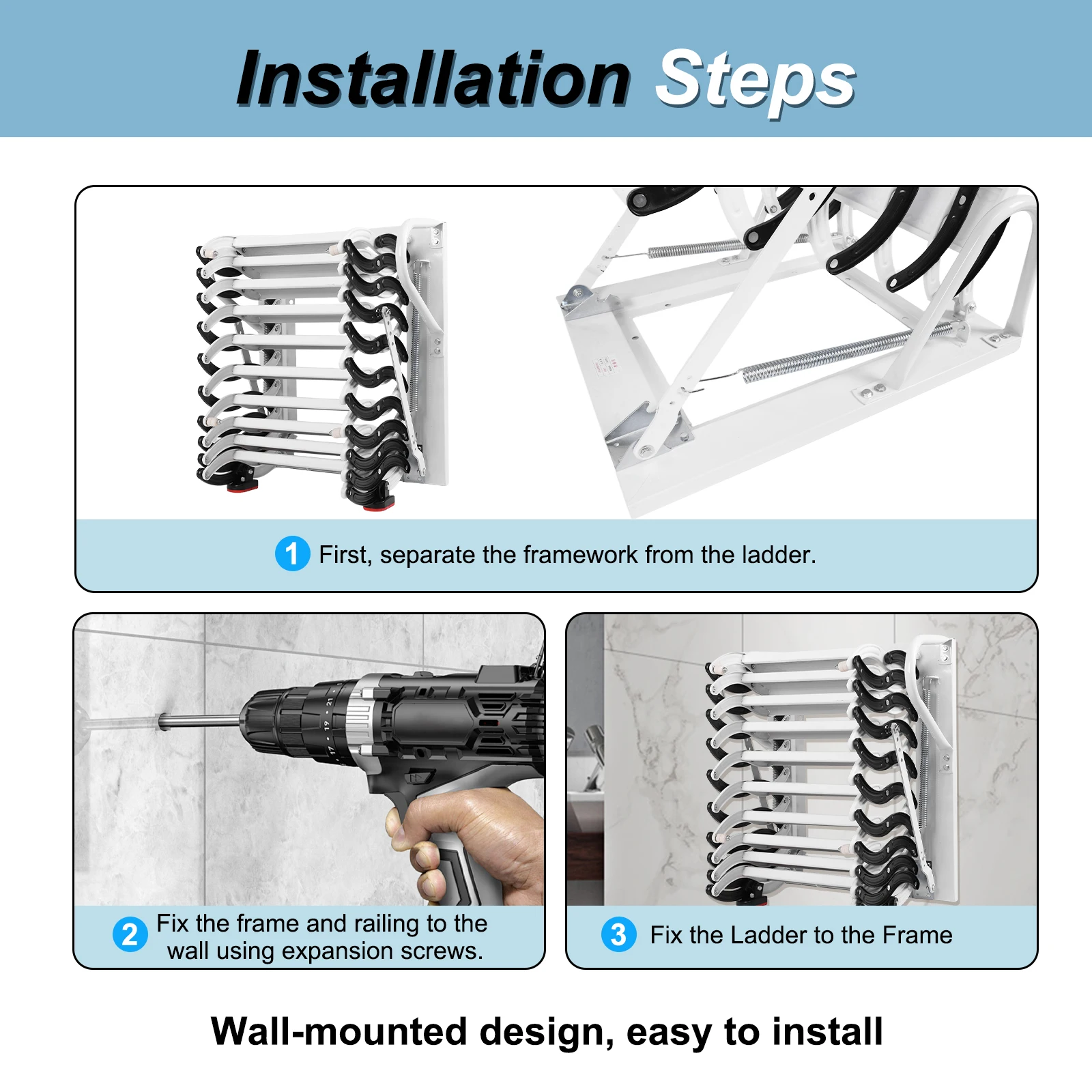 Installation Steps

1 First, separate the framework from the ladder.

2 Fix the frame and railing to the wall using expansion screws.

3 Fix the Ladder to the Frame

Wall-mounted design, easy to install