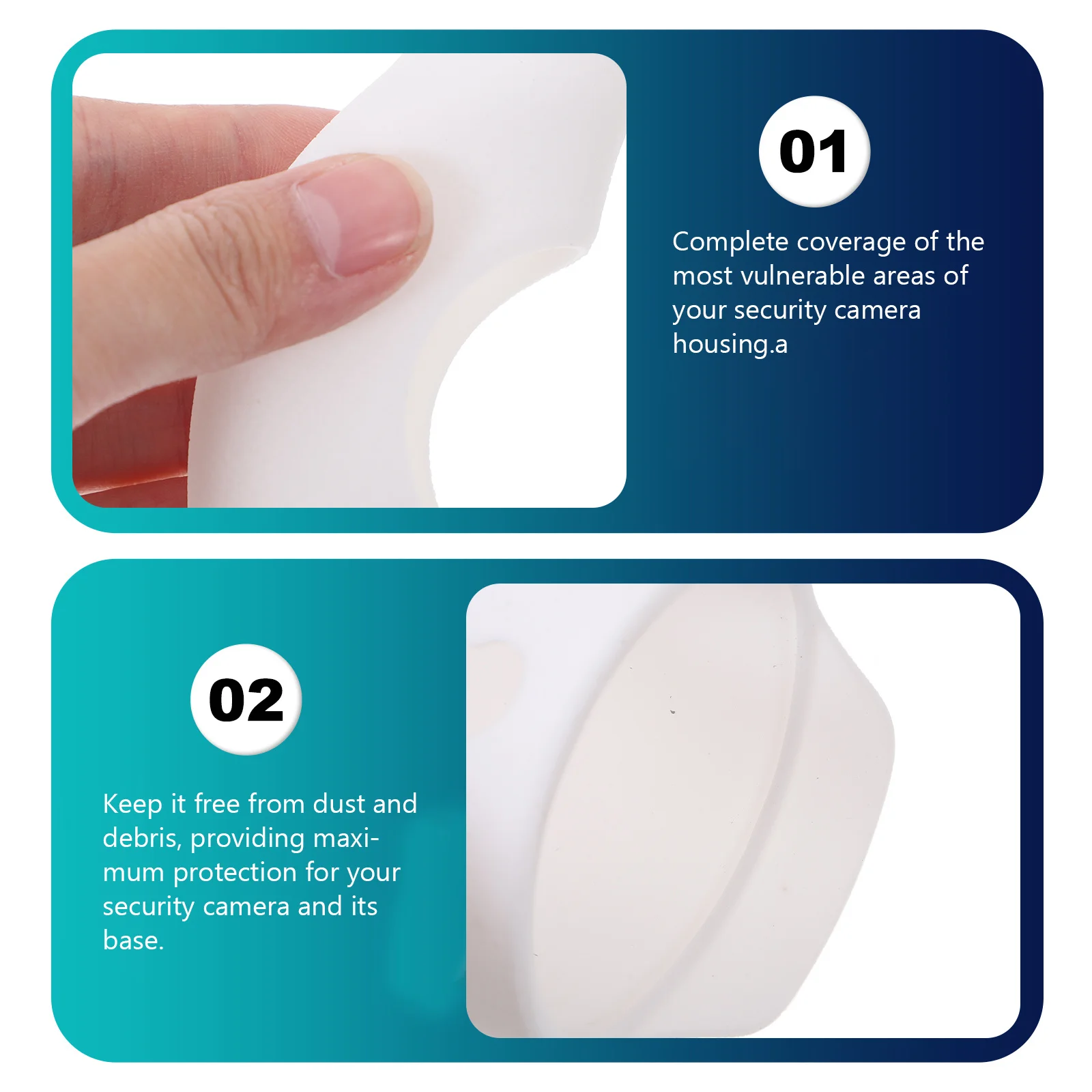 01

Complete coverage of the most vulnerable areas of your security camera housing.a

02

Keep it free from dust and debris, providing maximum protection for your security camera and its base.