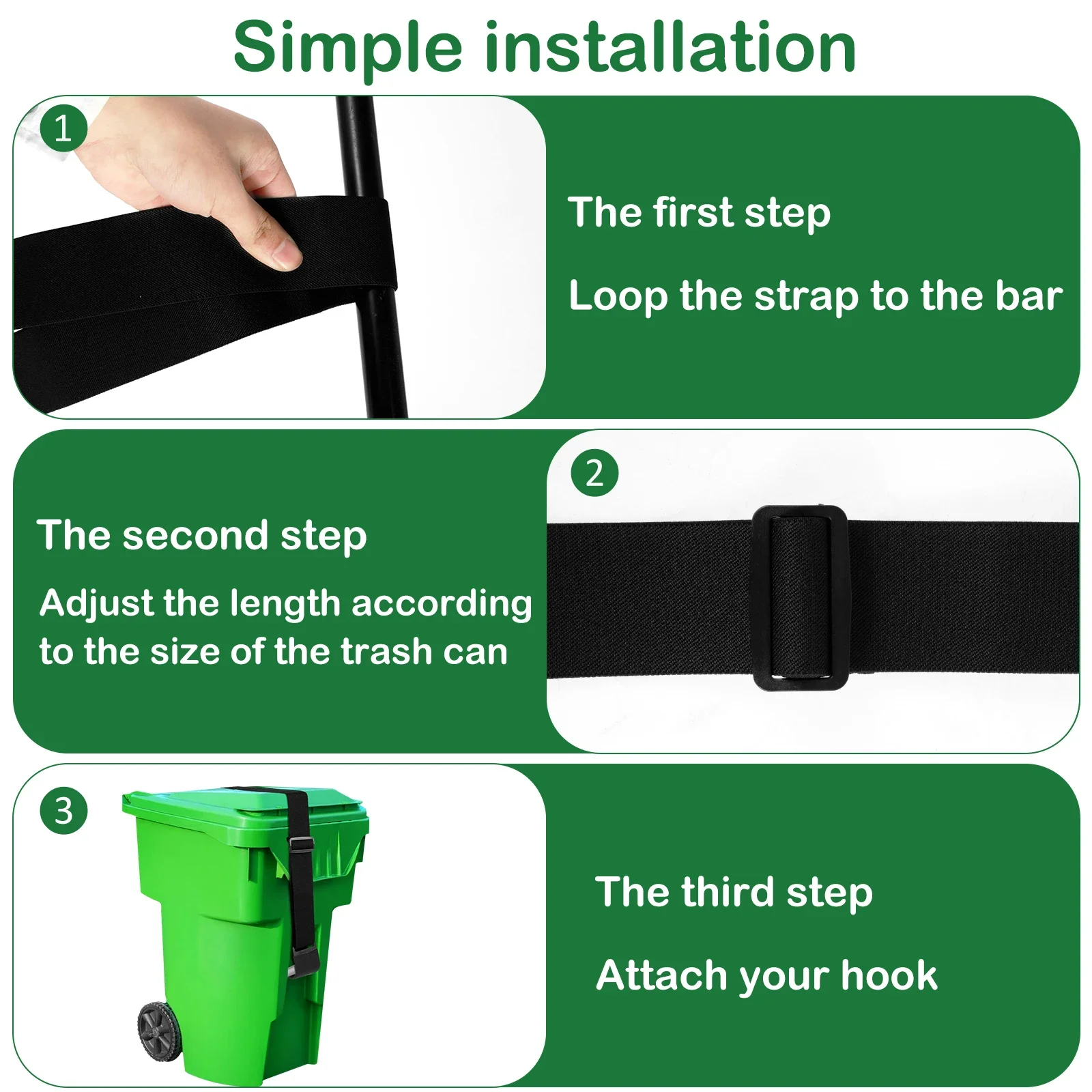 Simple installation

1

The first step

Loop the strap to the bar

The second step

Adjust the length according to the size of the trash can

2

3

The third step

Attach your hook