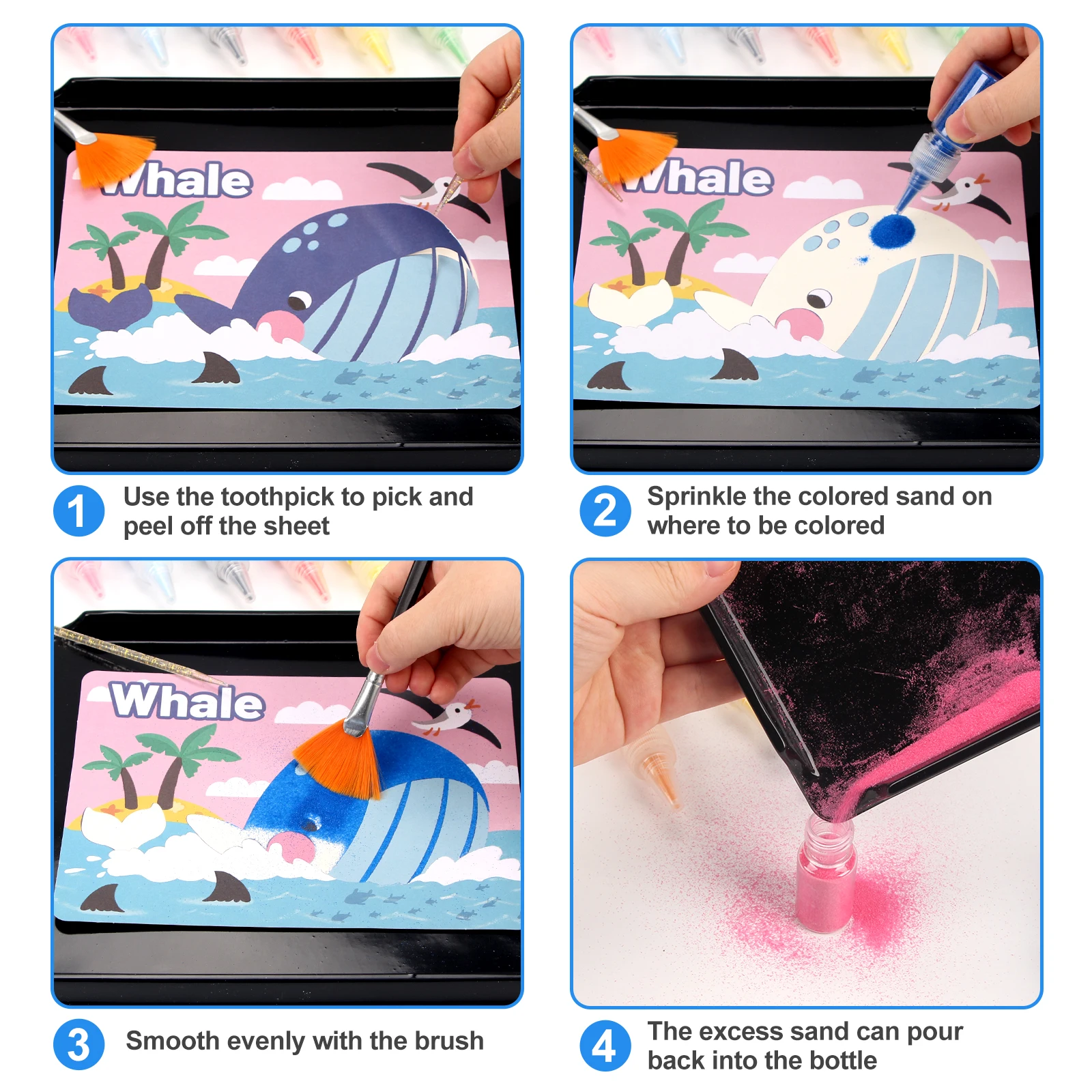 Whale

1 Use the toothpick to pick and peel off the sheet

Whale

2 Sprinkle the colored sand on where to be colored

Whale

3 Smooth evenly with the brush

4 The excess sand can pour back into the bottle