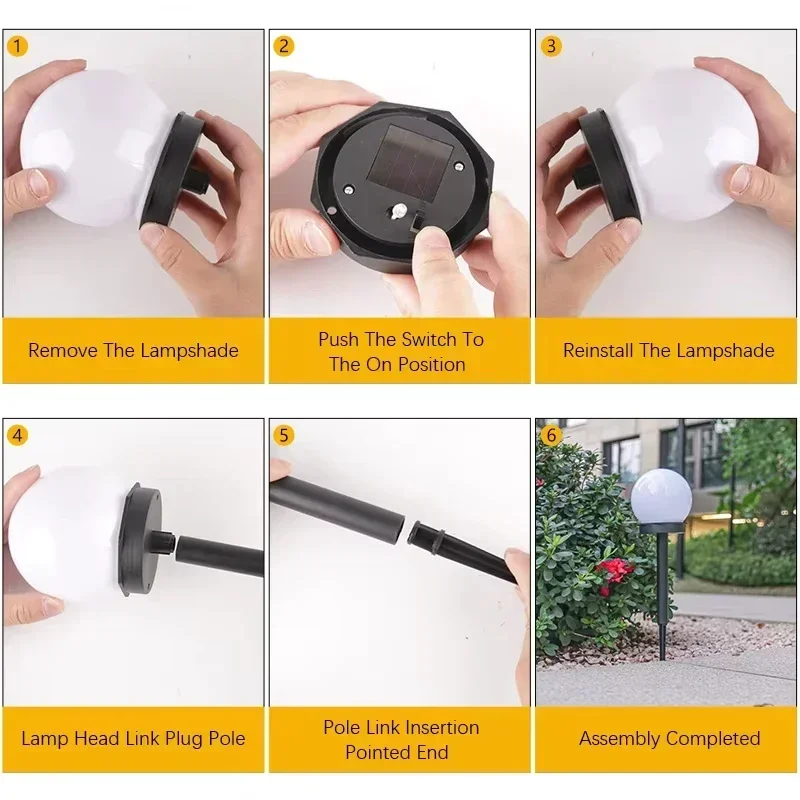 1

Remove The Lampshade

2

Push The Switch To The On Position

3

Reinstall The Lampshade

4

Lamp Head Link Plug Pole

5

Pole Link Insertion Pointed End

6

Assembly Completed