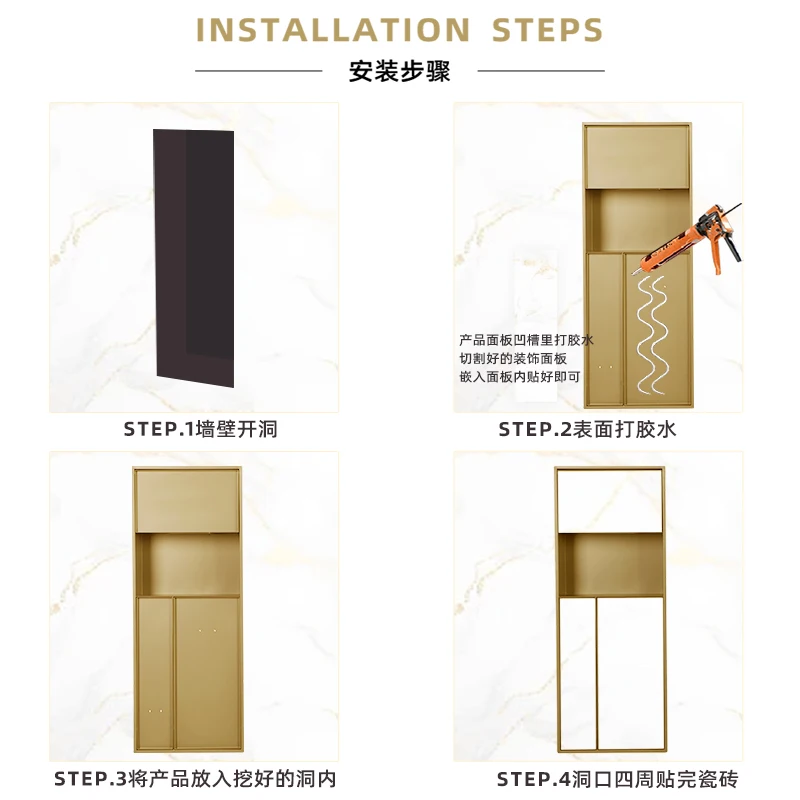 INSTALLATION STEPS

安装步骤

STEP.1墙壁开洞

产品面板凹槽里打胶水
切割好的装饰面板
嵌入面板内贴好即可

STEP.2表面打胶水

STEP.3将产品放入挖好的洞内

STEP.4洞口四周贴完瓷砖