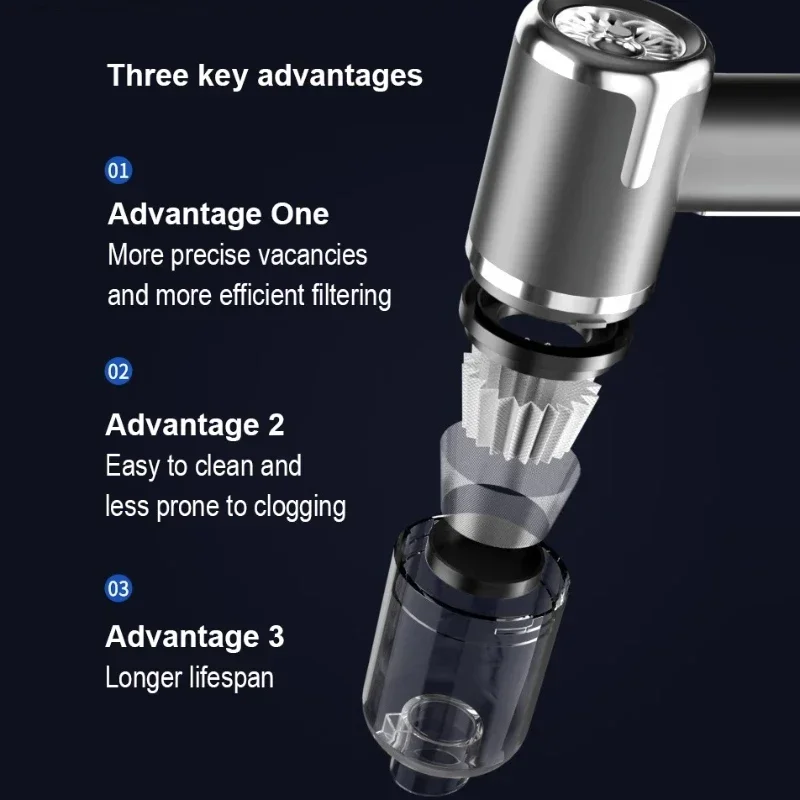 Three key advantages

01

Advantage One
More precise vacancies and more efficient filtering

02

Advantage 2
Easy to clean and less prone to clogging

03

Advantage 3
Longer lifespan