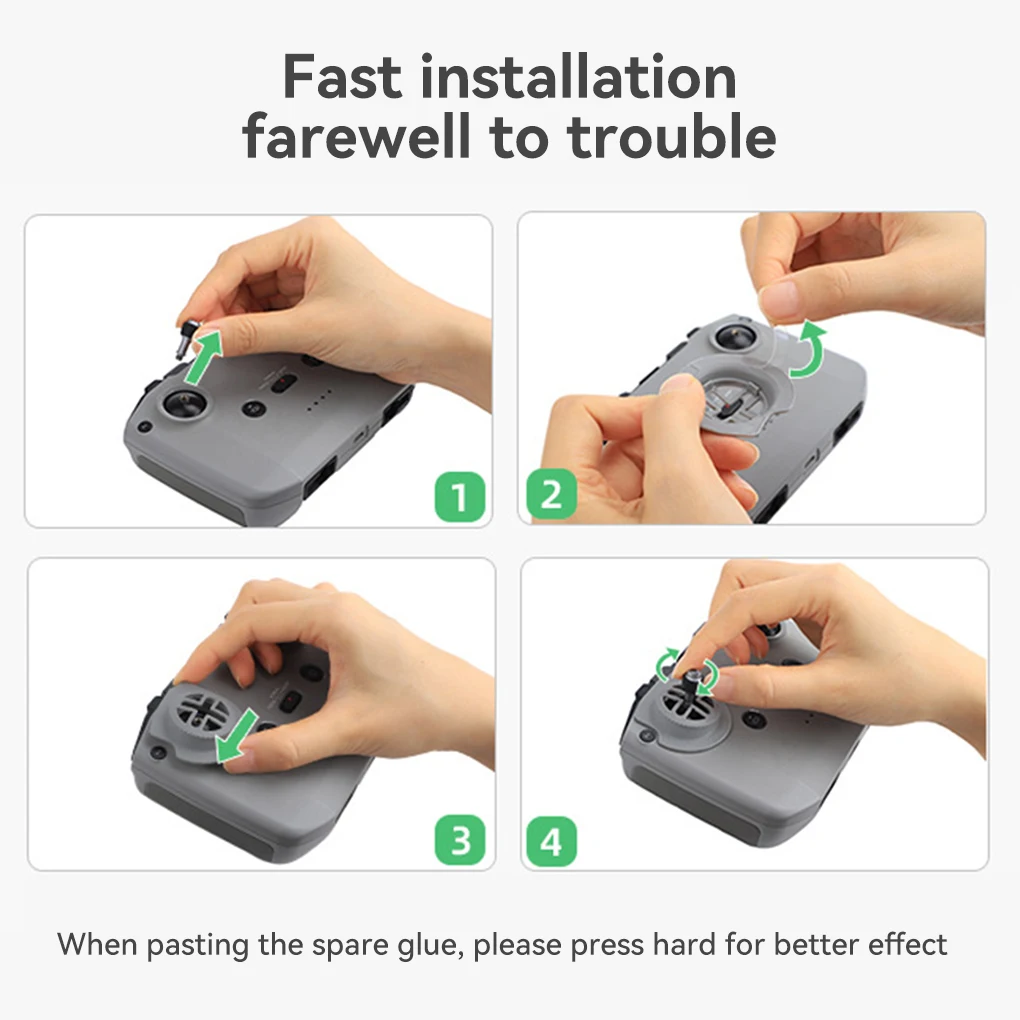 Fast installation
farewell to trouble

1

2

3

4

When pasting the spare glue, please press hard for better effect