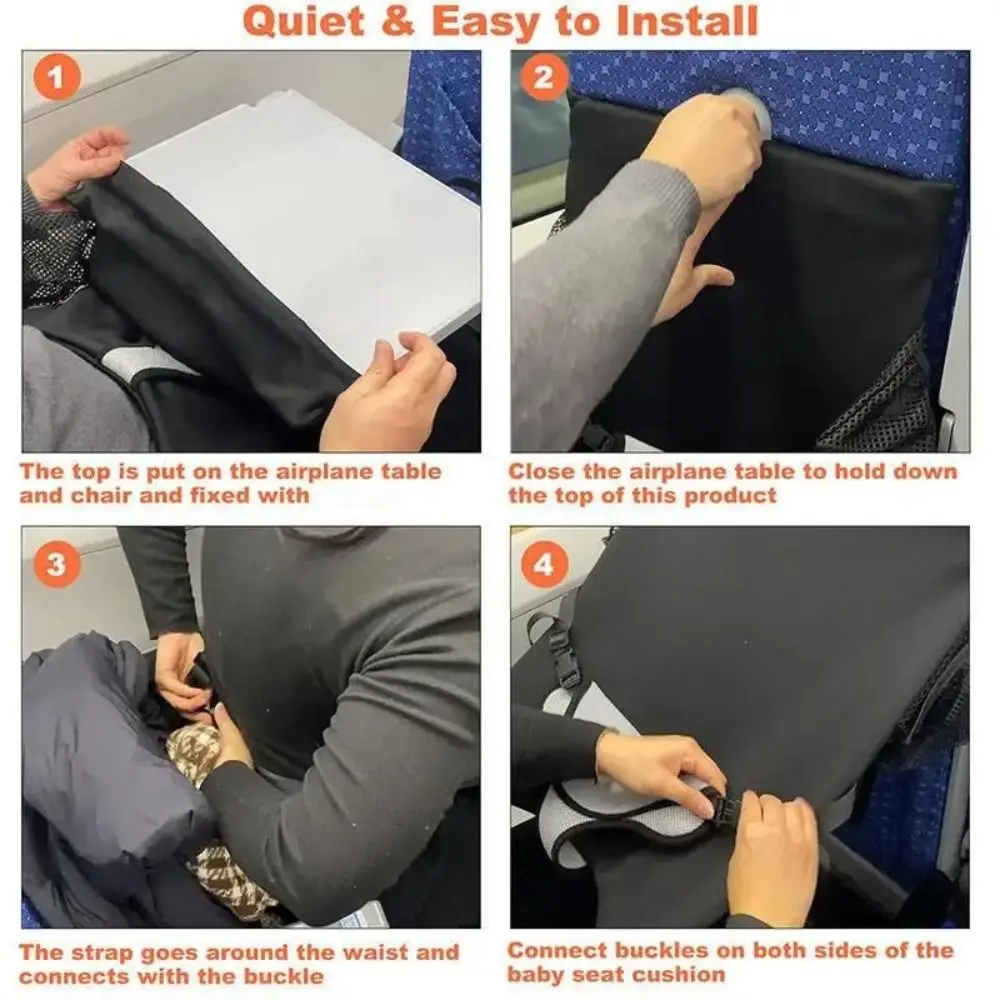 Quiet & Easy to Install

1

The top is put on the airplane table and chair and fixed with

2

Close the airplane table to hold down the top of this product

3

The strap goes around the waist and connects with the buckle

4

Connect buckles on both sides of the baby seat cushion