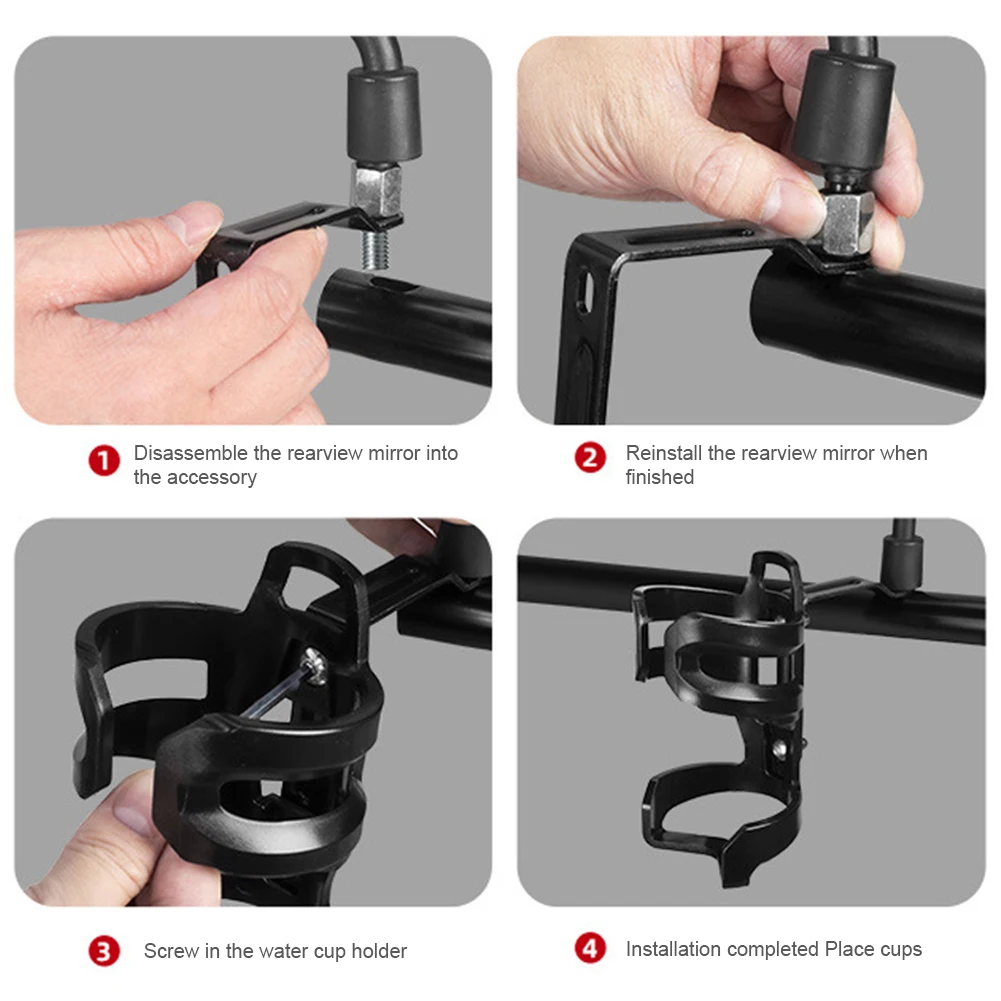 1 Disassemble the rearview mirror into the accessory

2 Reinstall the rearview mirror when finished

3 Screw in the water cup holder

4 Installation completed Place cups