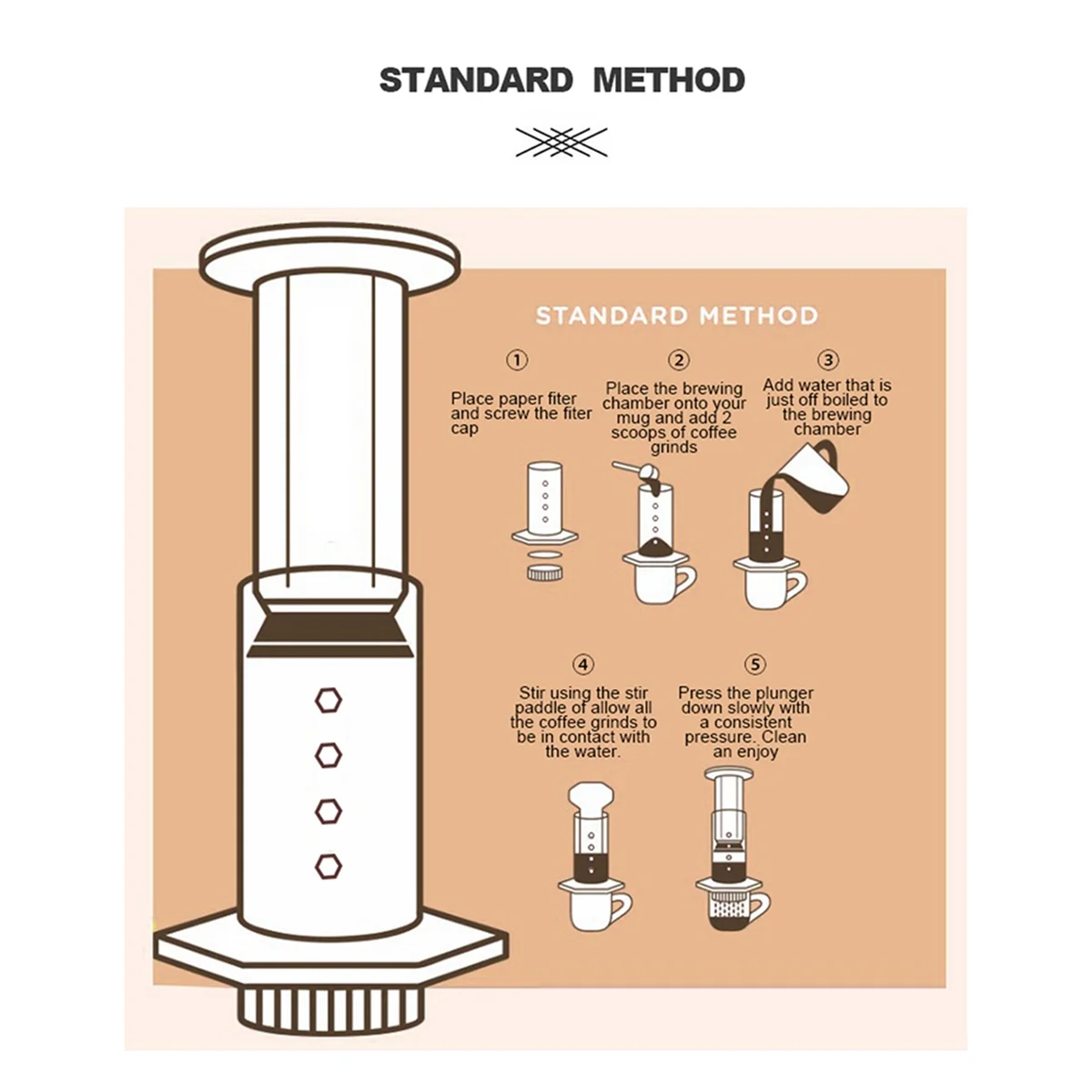 STANDARD METHOD

STANDARD METHOD

①
Place paper fiter and screw the fiter cap

②
Place the brewing chamber onto your mug and add 2 scoops of coffee grinds

③
Add water that is just off boiled to the brewing chamber

④
Stir using the stir paddle of allow all the coffee grinds to be in contact with the water.

⑤
Press the plunger down slowly with a consistent pressure. Clean an enjoy