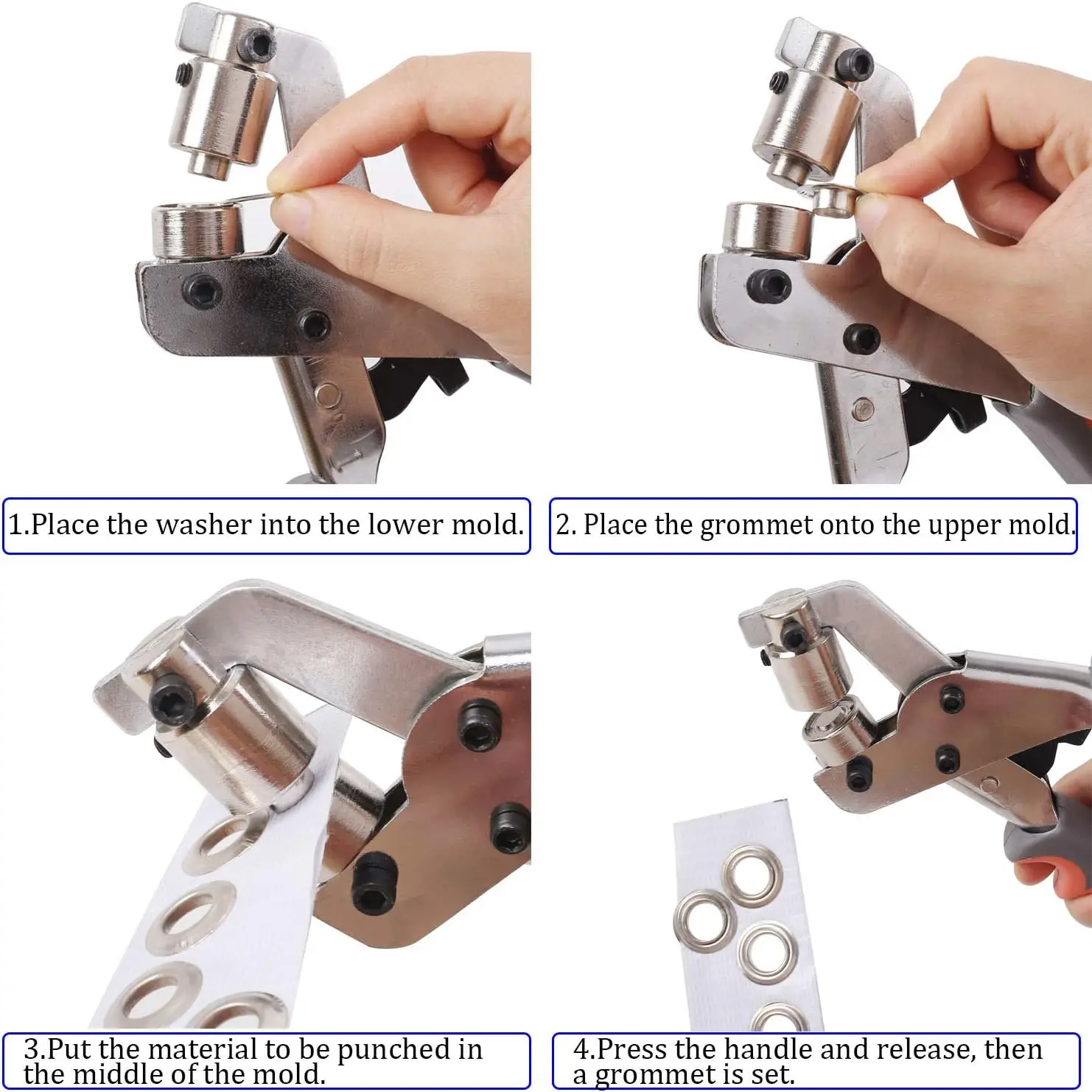 1.Place the washer into the lower mold.

2. Place the grommet onto the upper mold.

3.Put the material to be punched in the middle of the mold.

4.Press the handle and release, then a grommet is set.