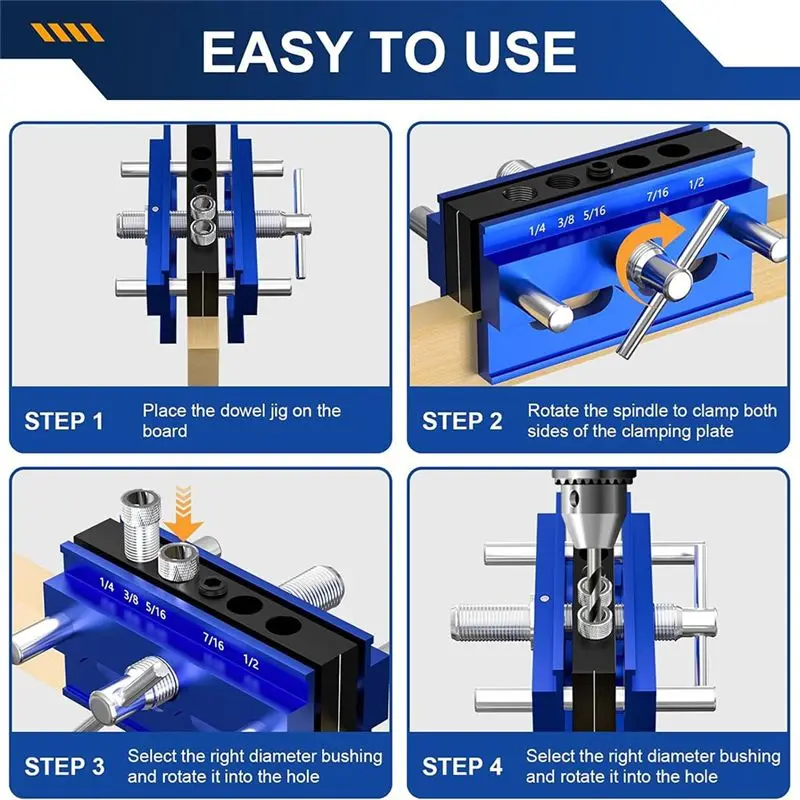 EASY TO USE

STEP 1 Place the dowel jig on the board

1/4 3/8 5/16 7/16 1/2

STEP 2 Rotate the spindle to clamp both sides of the clamping plate

1/4 3/8 5/16 7/16 1/2

STEP 3 Select the right diameter bushing and rotate it into the hole

STEP 4 Select the right diameter bushing and rotate it into the hole