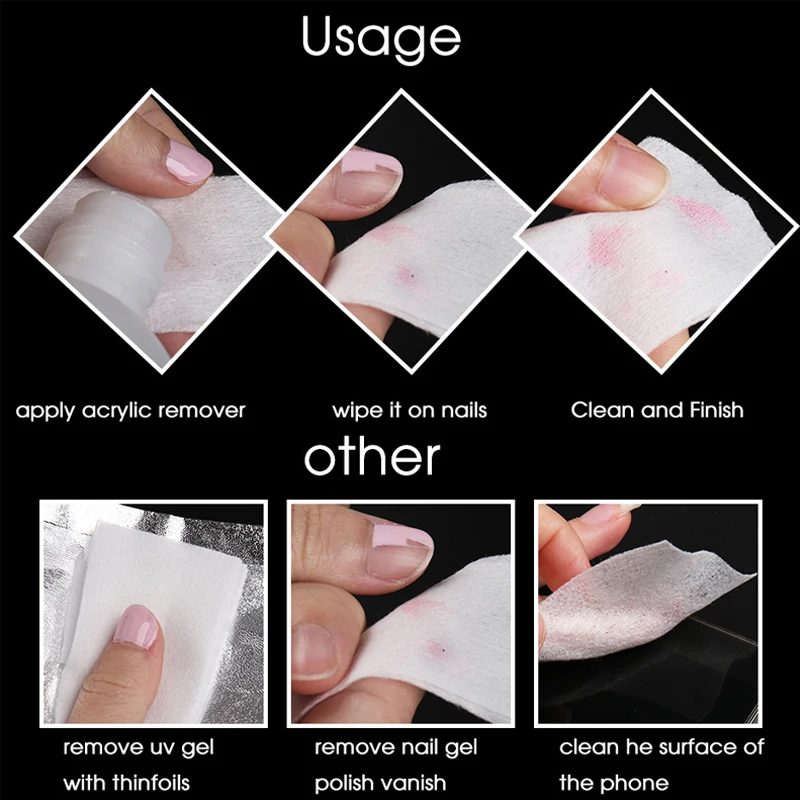 Usage

apply acrylic remover

wipe it on nails

Clean and Finish

other

remove uv gel with thinfoils

remove nail gel polish vanish

clean he surface of the phone