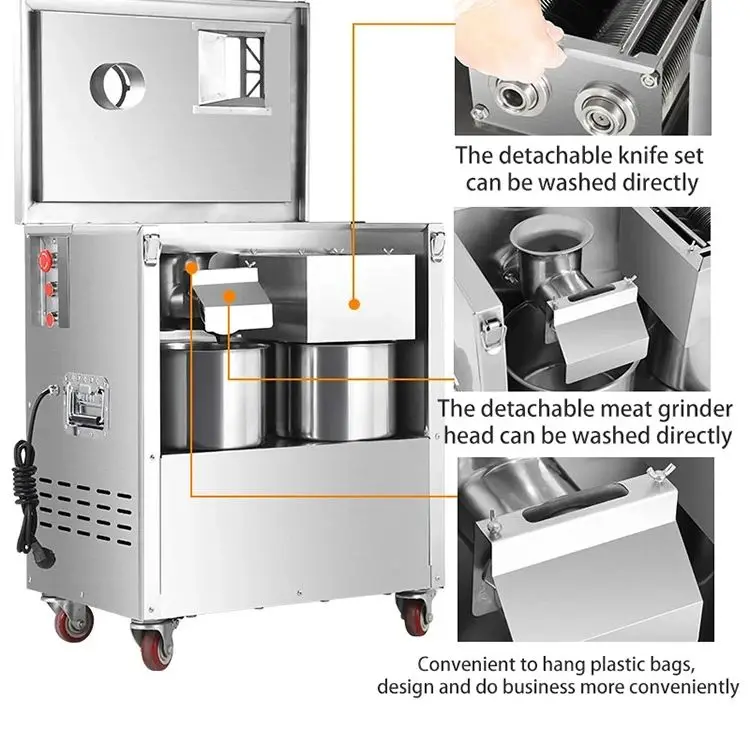 The detachable knife set can be washed directly

The detachable meat grinder head can be washed directly

Convenient to hang plastic bags, design and do business more conveniently