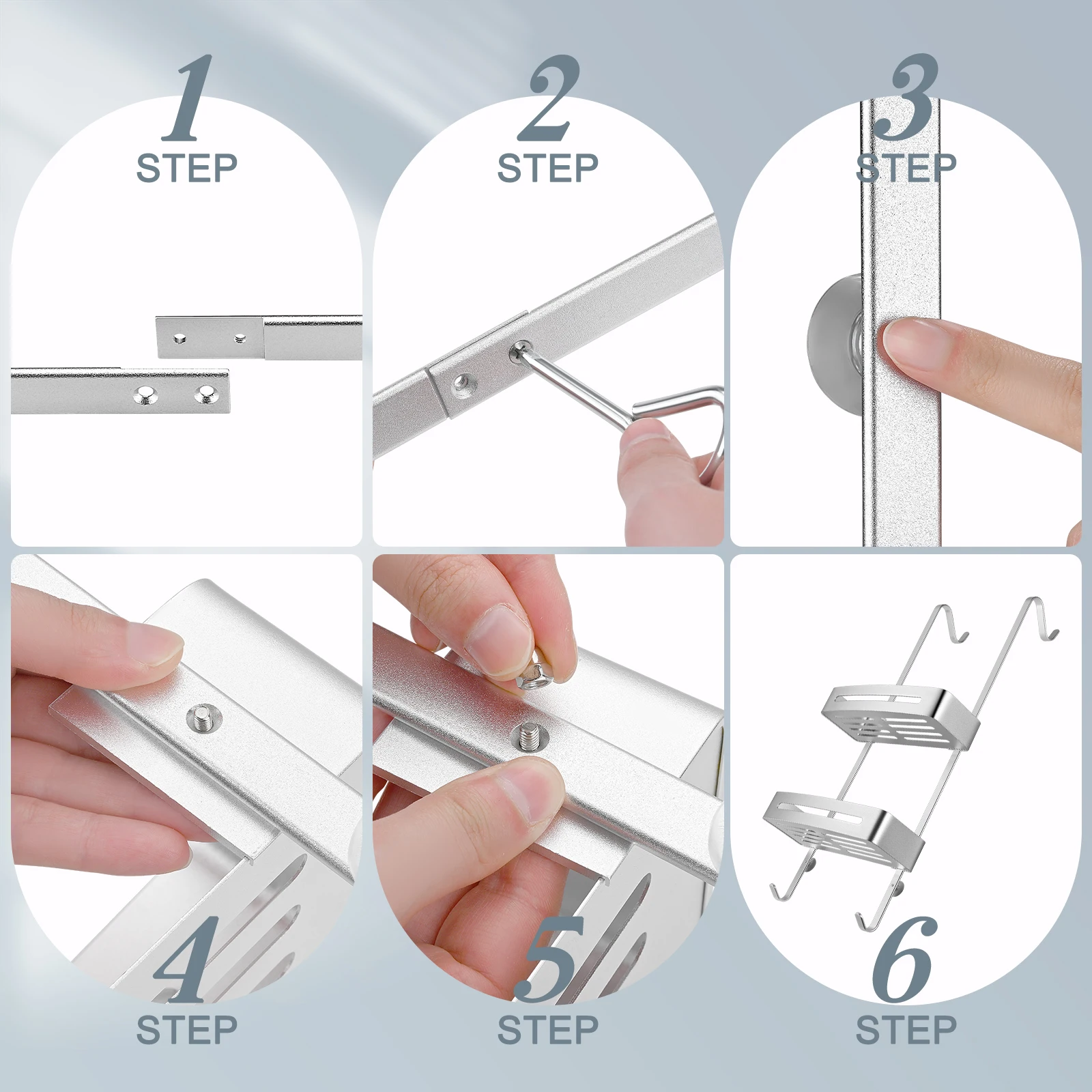 1
STEP

2
STEP

3
STEP

4
STEP

5
STEP

6
STEP