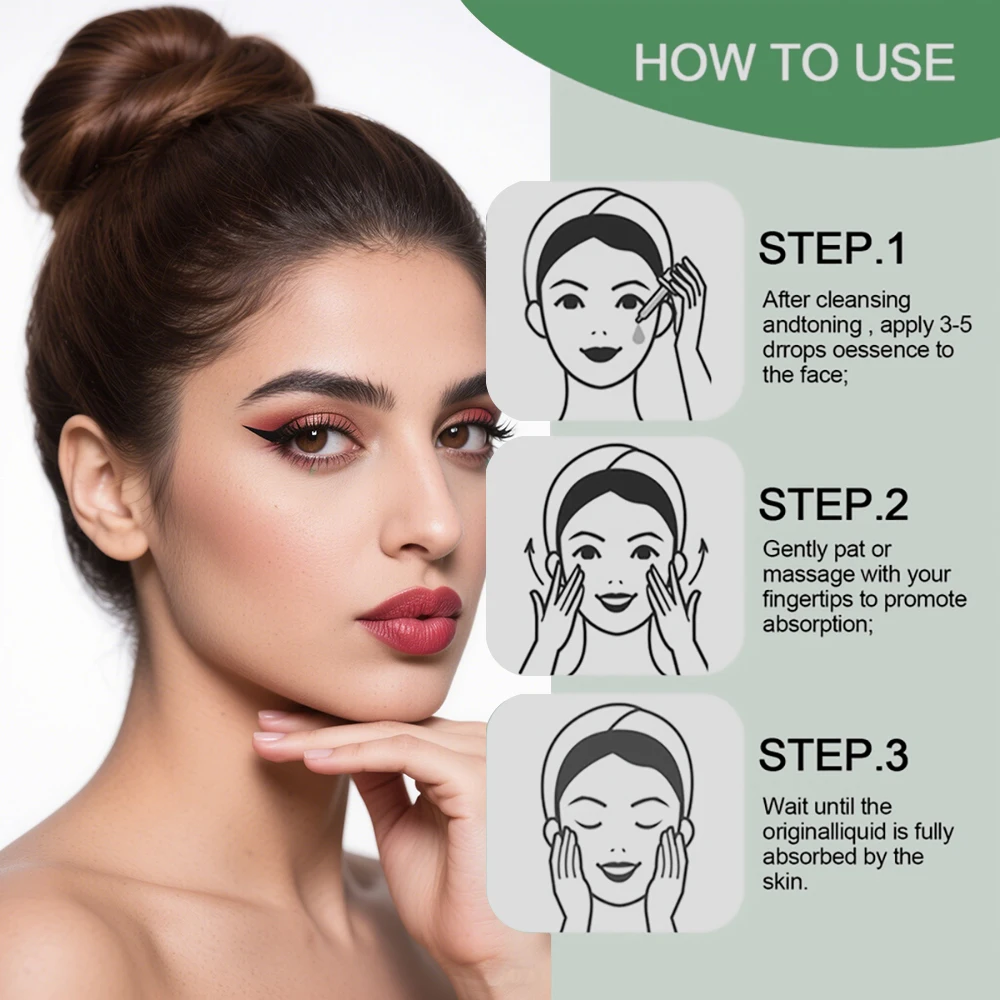 HOW TO USE

STEP.1

After cleansing andtoning , apply 3-5 drrops oessence to the face;

STEP.2

Gently pat or massage with your fingertips to promote absorption;

STEP.3

Wait until the originalliquid is fully absorbed by the skin.