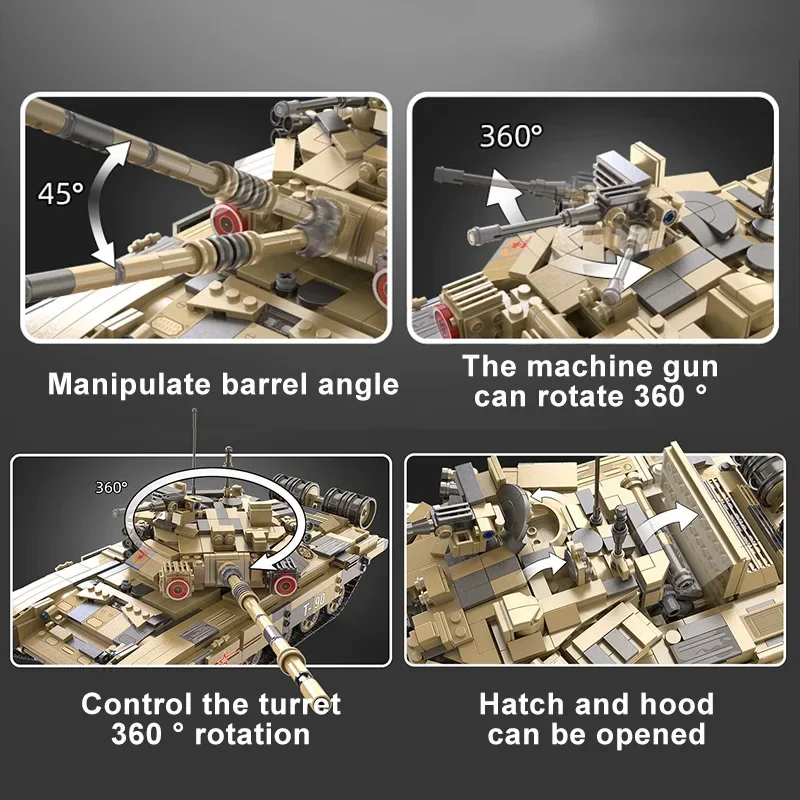 45°

Manipulate barrel angle

360°

The machine gun can rotate 360 °

360°

T-90

Control the turret 360 ° rotation

Hatch and hood can be opened