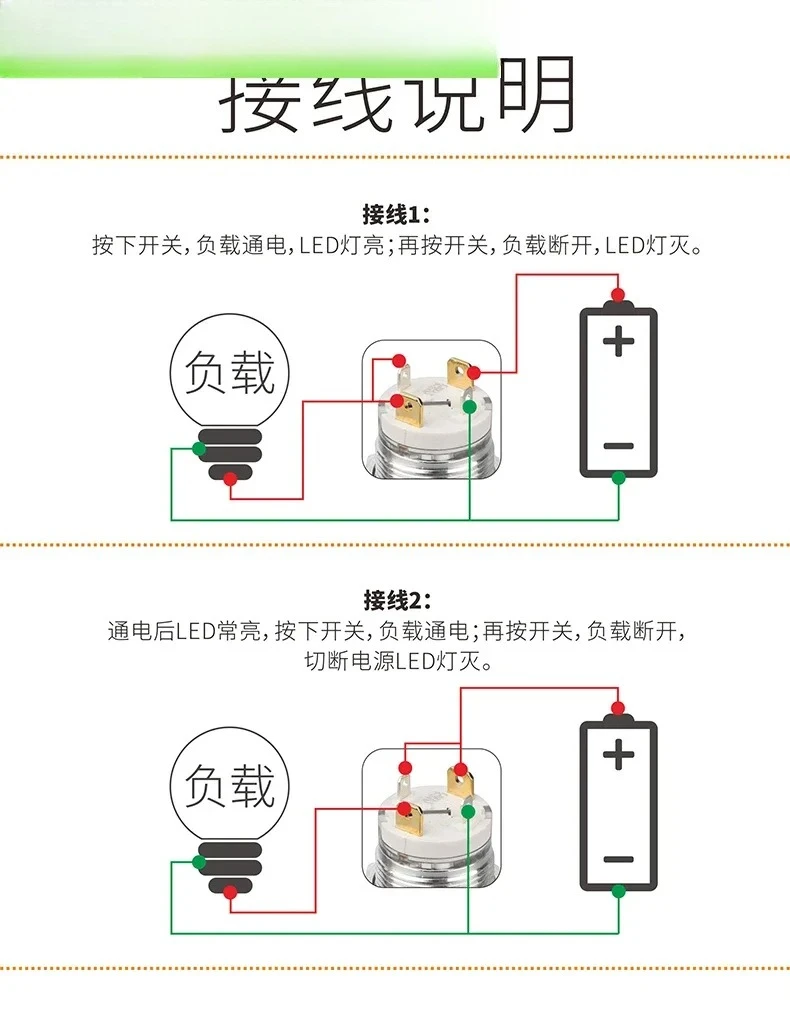 接线说明

接线1:
按下开关，负载通电，LED灯亮；再按开关，负载断开，LED灯灭。

负载

+

−

接线2:
通电后LED常亮，按下开关，负载通电；再按开关，负载断开，切断电源LED灯灭。

负载

+

−