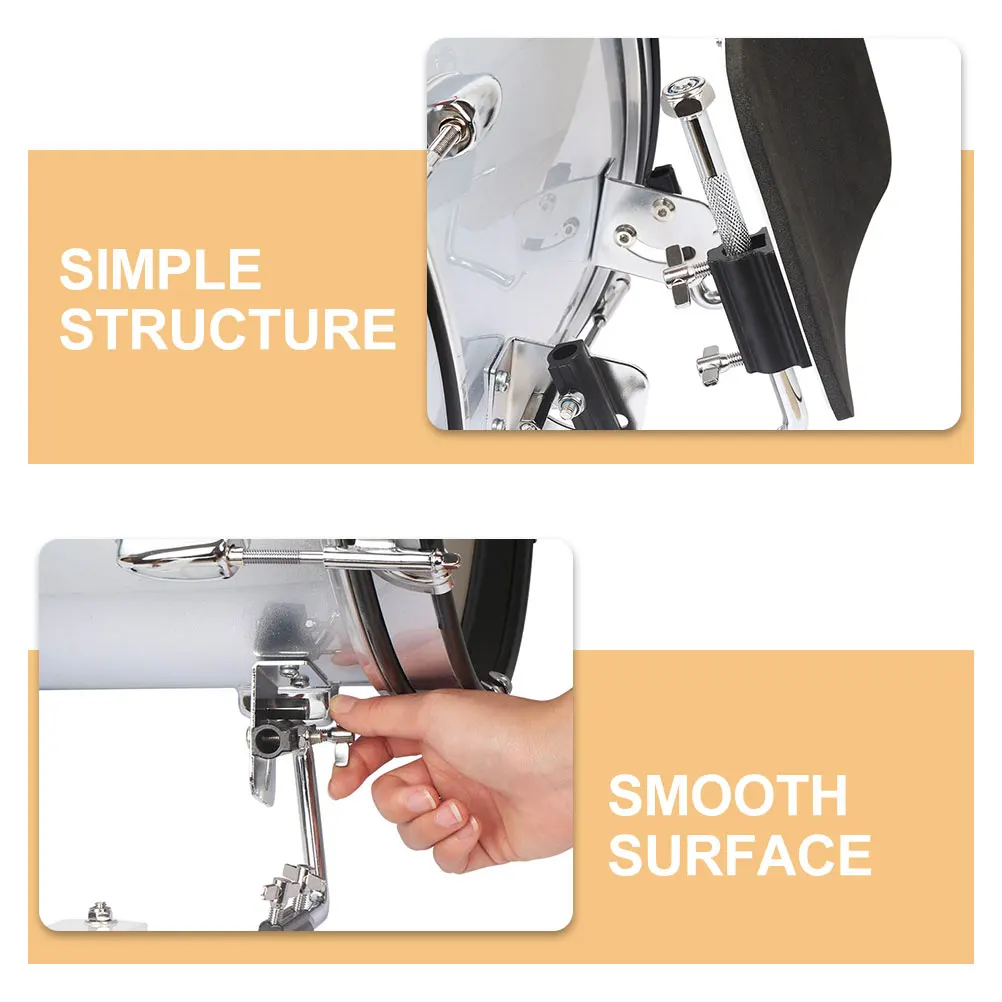 SIMPLE STRUCTURE

SMOOTH SURFACE