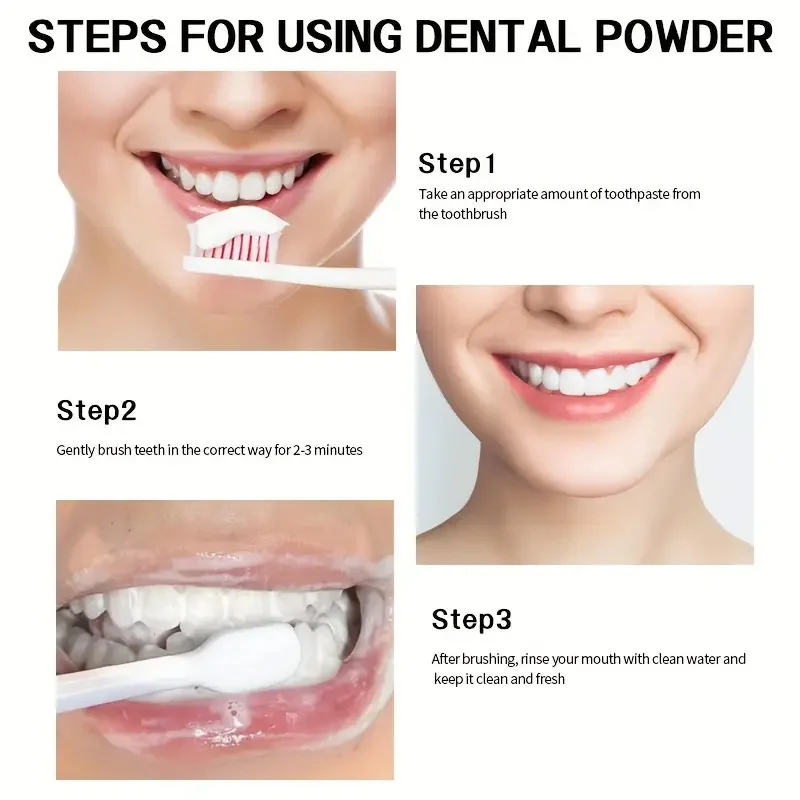 STEPS FOR USING DENTAL POWDER

Step1

Take an appropriate amount of toothpaste from the toothbrush

Step2

Gently brush teeth in the correct way for 2-3 minutes

Step3

After brushing, rinse your mouth with clean water and keep it clean and fresh