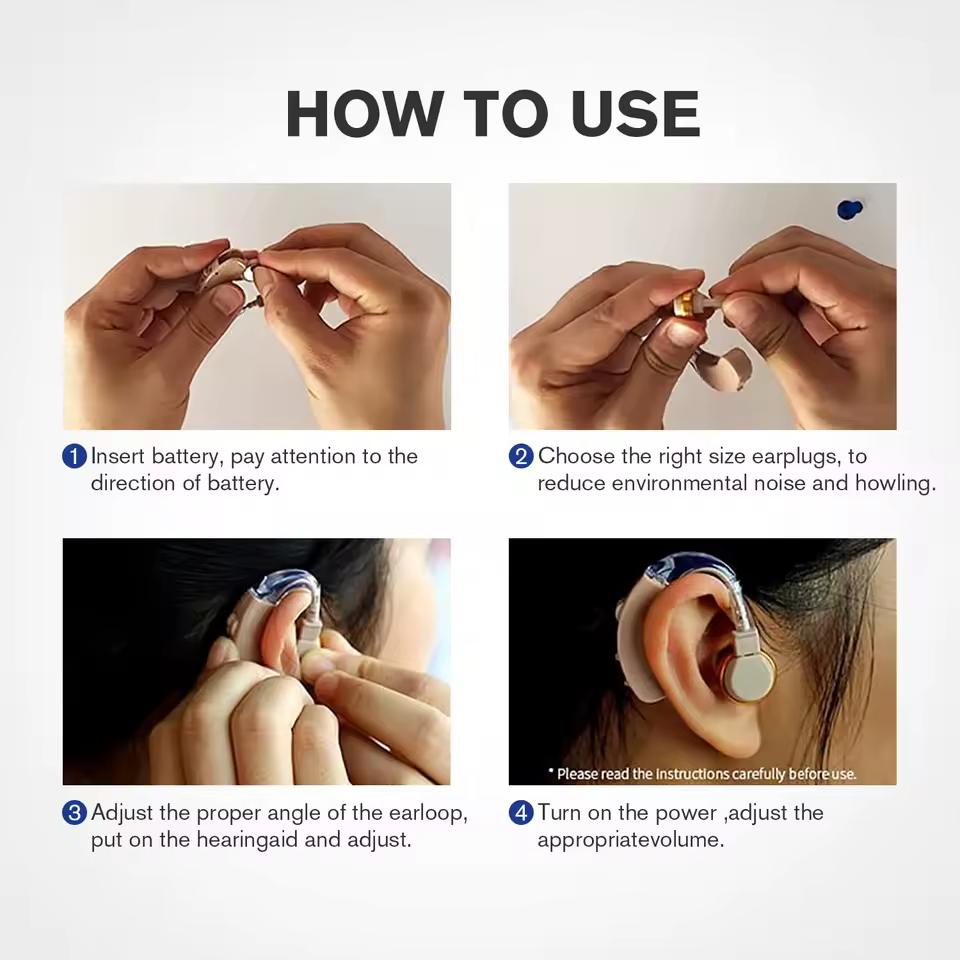 HOW TO USE

1 Insert battery, pay attention to the direction of battery.

2 Choose the right size earplugs, to reduce environmental noise and howling.

3 Adjust the proper angle of the earloop, put on the hearingaid and adjust.

* Please read the instructions carefully before use.

4 Turn on the power ,adjust the appropriatevolume.