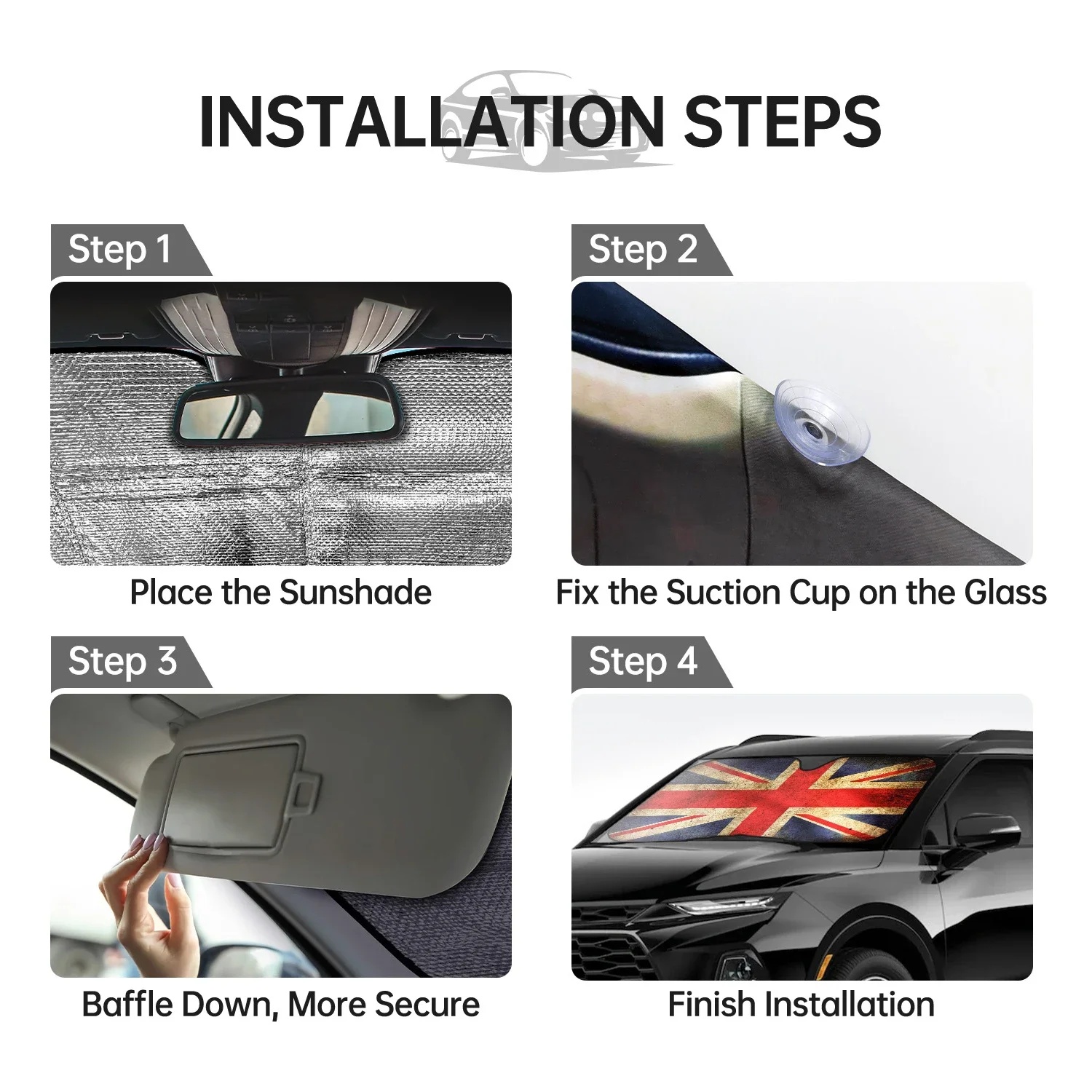 INSTALLATION STEPS

Step 1

Place the Sunshade

Step 2

Fix the Suction Cup on the Glass

Step 3

Baffle Down, More Secure

Step 4

Finish Installation