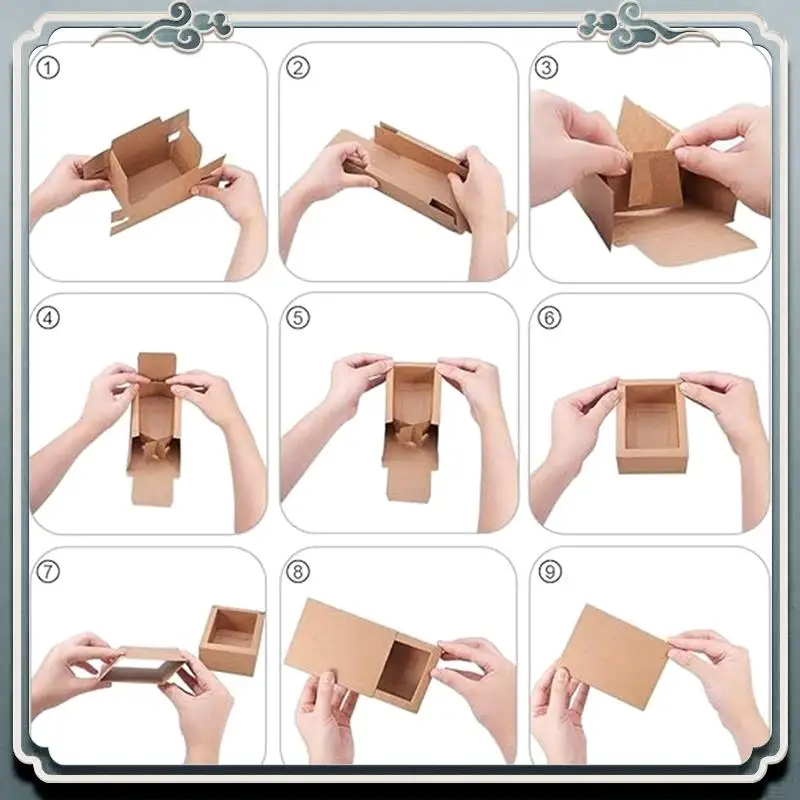 ①
②
③
④
⑤
⑥
⑦
⑧
⑨