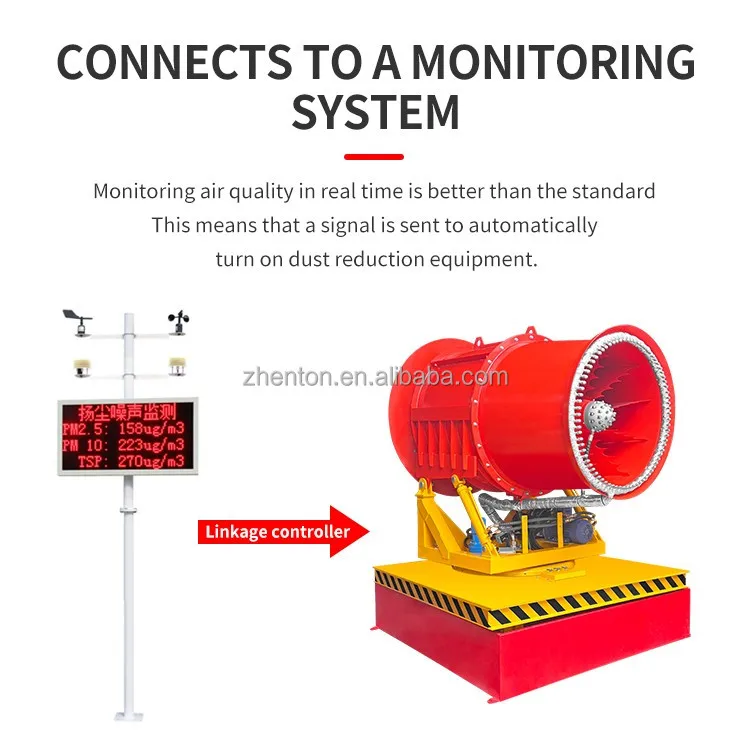 CONNECTS TO A MONITORING SYSTEM

Monitoring air quality in real time is better than the standard
This means that a signal is sent to automatically
turn on dust reduction equipment.

zhenton.en.alibaba.com

扬尘噪声监测
PM2.5: 158ug/m3
PM 10: 223ug/m3
TSP: 270ug/m3

Linkage controller