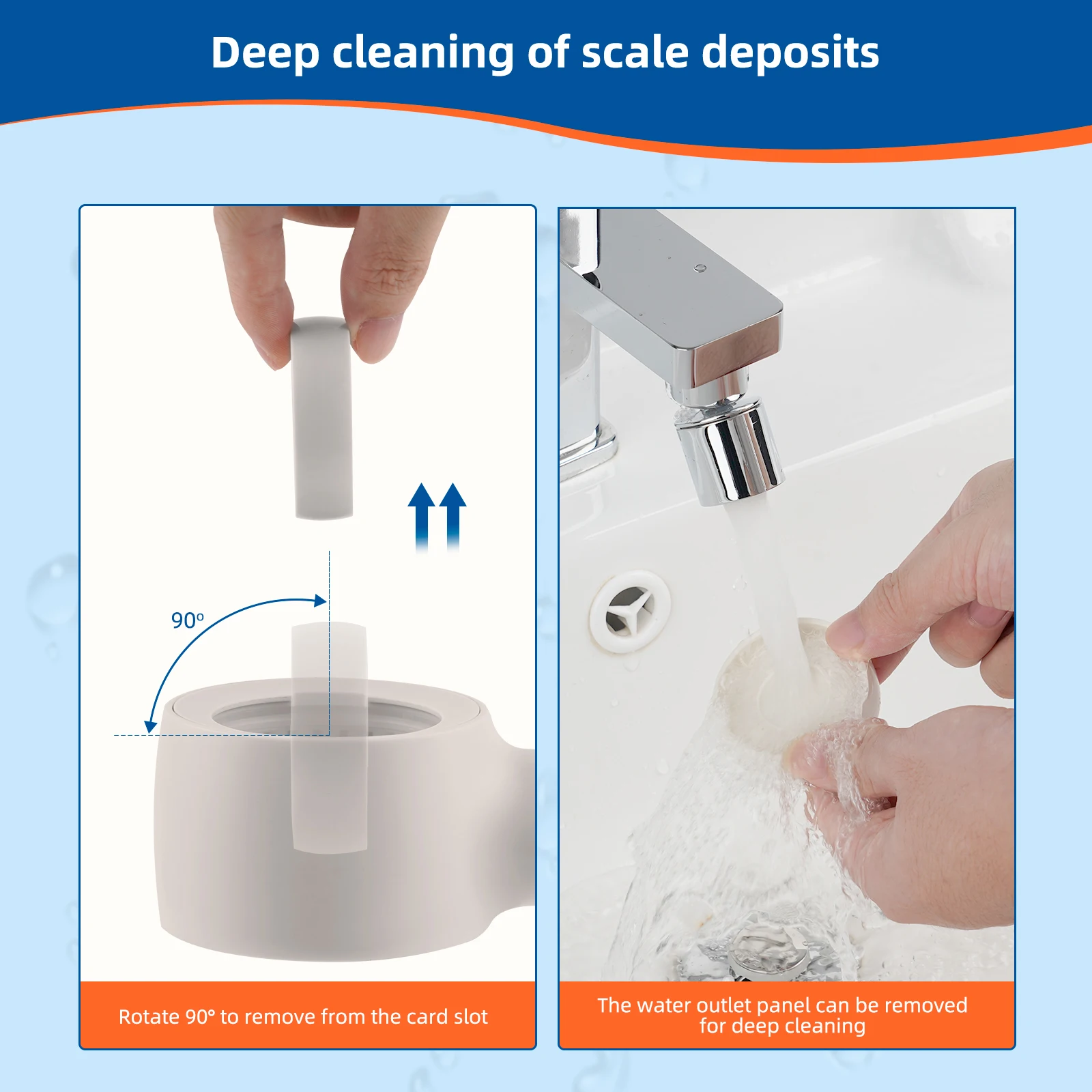 Deep cleaning of scale deposits

90º

Rotate 90° to remove from the card slot

The water outlet panel can be removed for deep cleaning