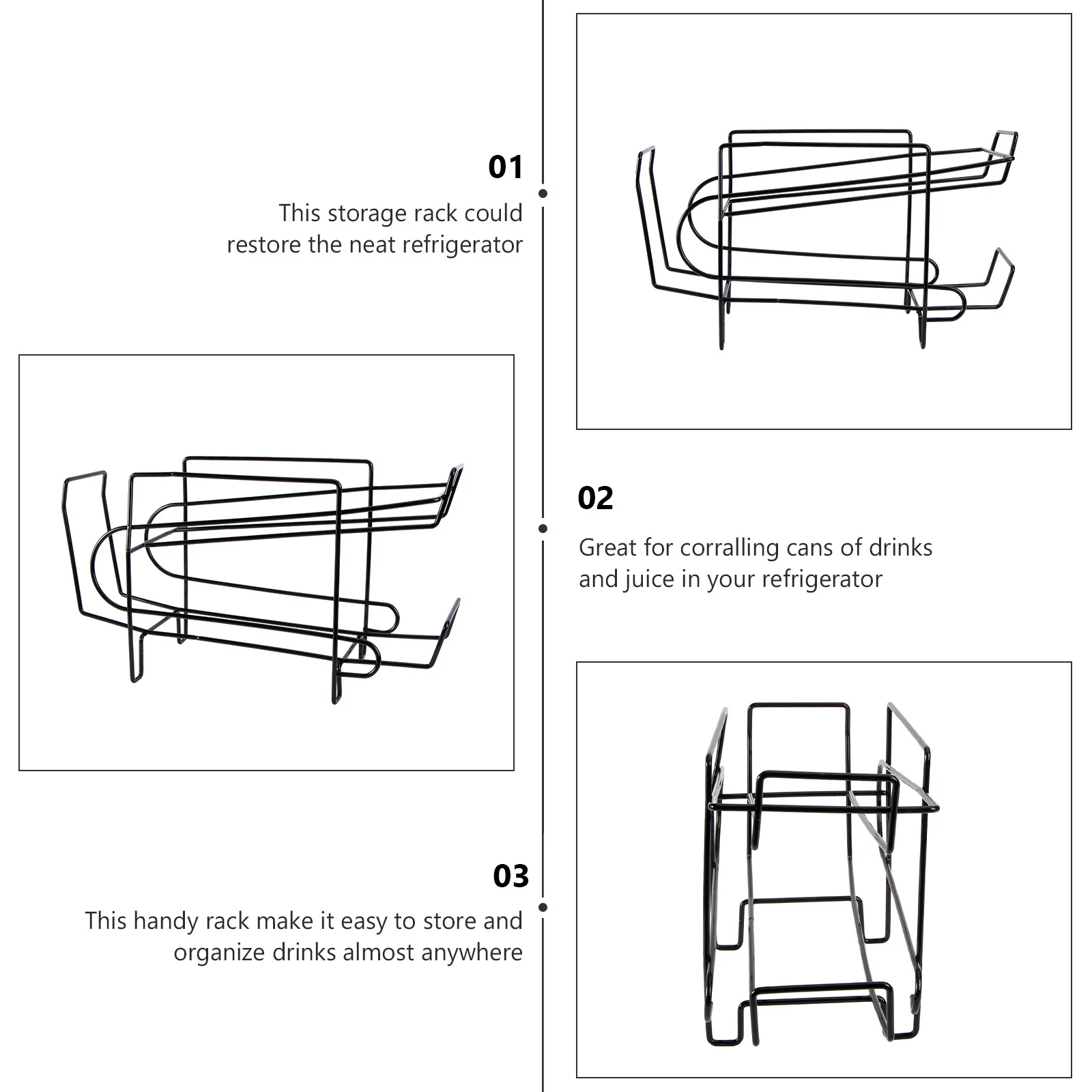 01

This storage rack could restore the neat refrigerator

02

Great for corralling cans of drinks and juice in your refrigerator

03

This handy rack make it easy to store and organize drinks almost anywhere