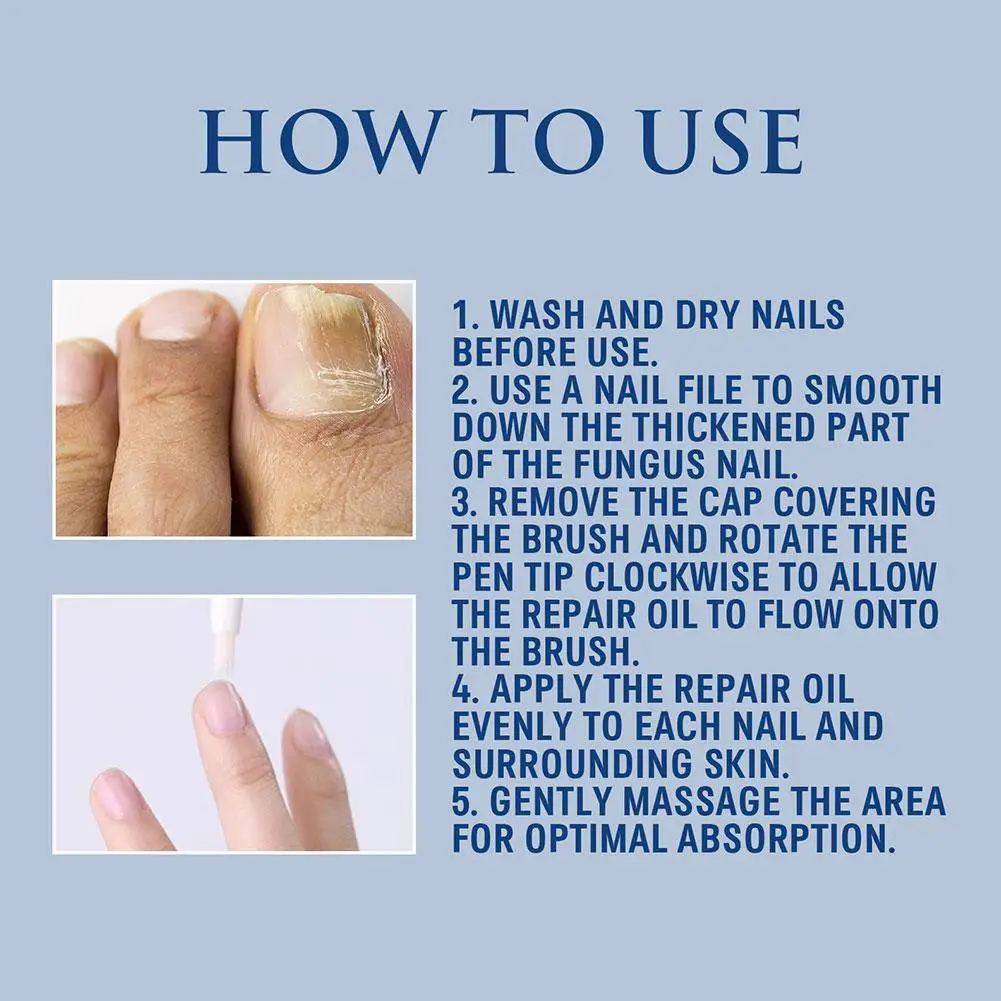 HOW TO USE

1. WASH AND DRY NAILS BEFORE USE.
2. USE A NAIL FILE TO SMOOTH DOWN THE THICKENED PART OF THE FUNGUS NAIL.
3. REMOVE THE CAP COVERING THE BRUSH AND ROTATE THE PEN TIP CLOCKWISE TO ALLOW THE REPAIR OIL TO FLOW ONTO THE BRUSH.
4. APPLY THE REPAIR OIL EVENLY TO EACH NAIL AND SURROUNDING SKIN.
5. GENTLY MASSAGE THE AREA FOR OPTIMAL ABSORPTION.