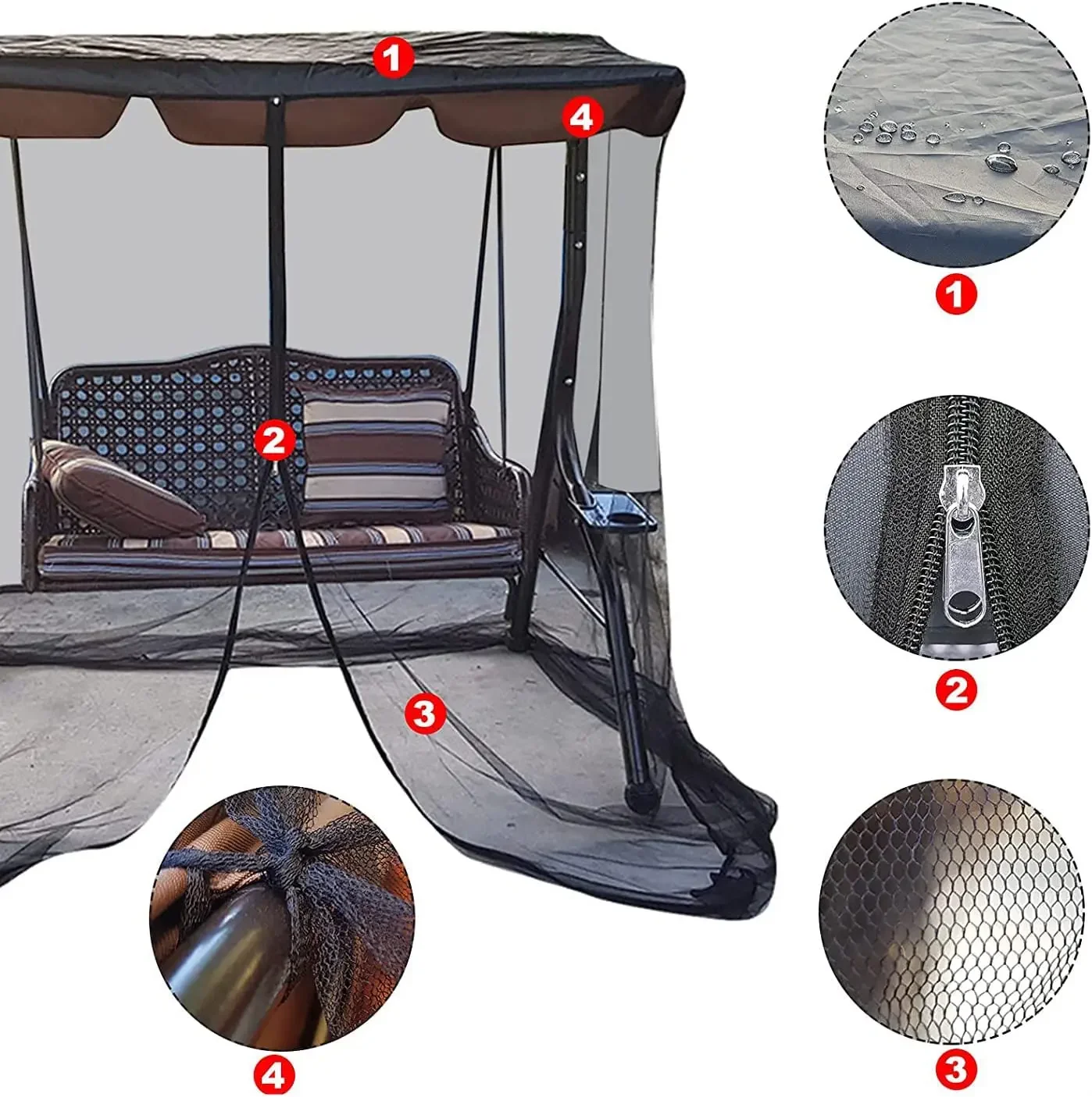 1
4
2
3
4
1
2
3