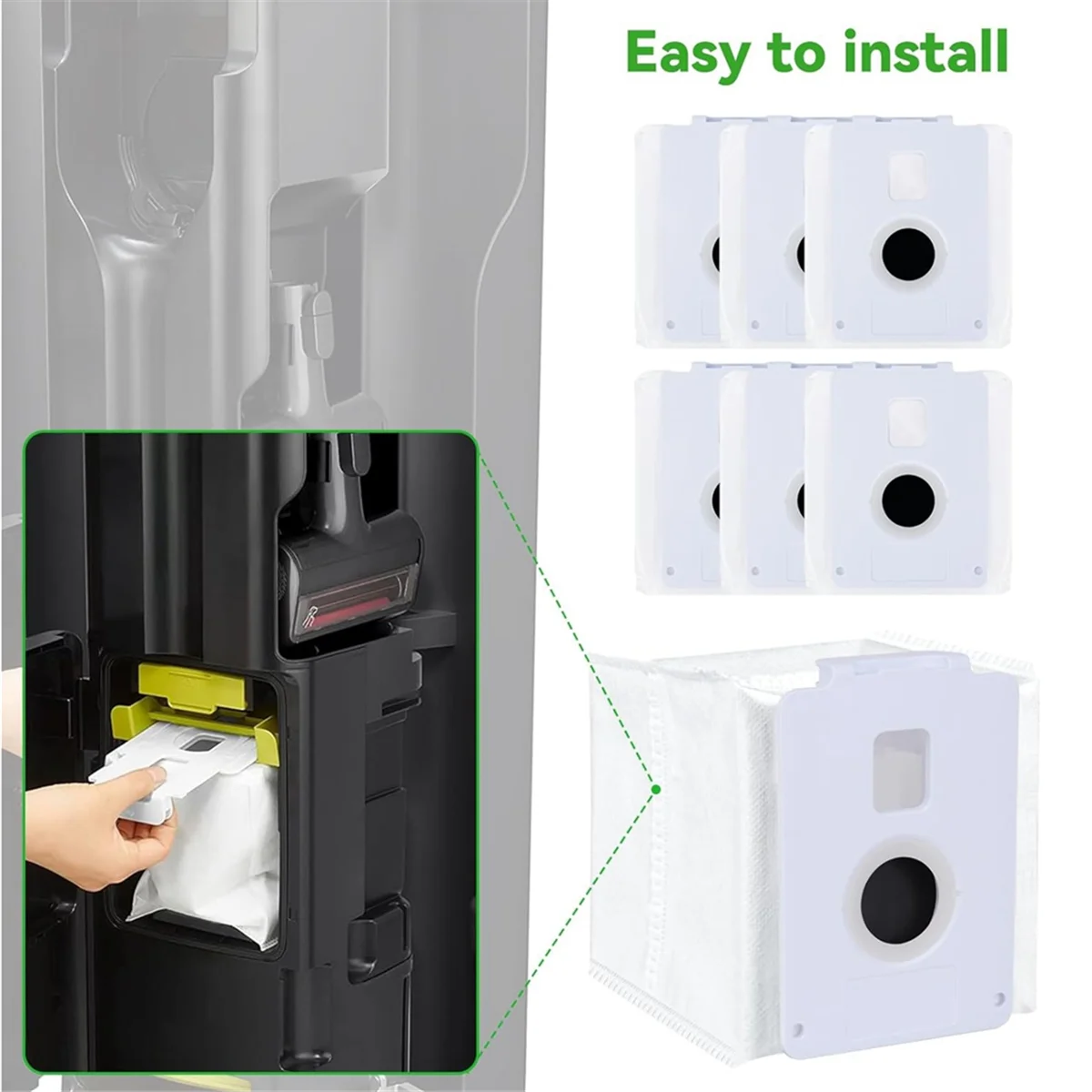 Easy to install