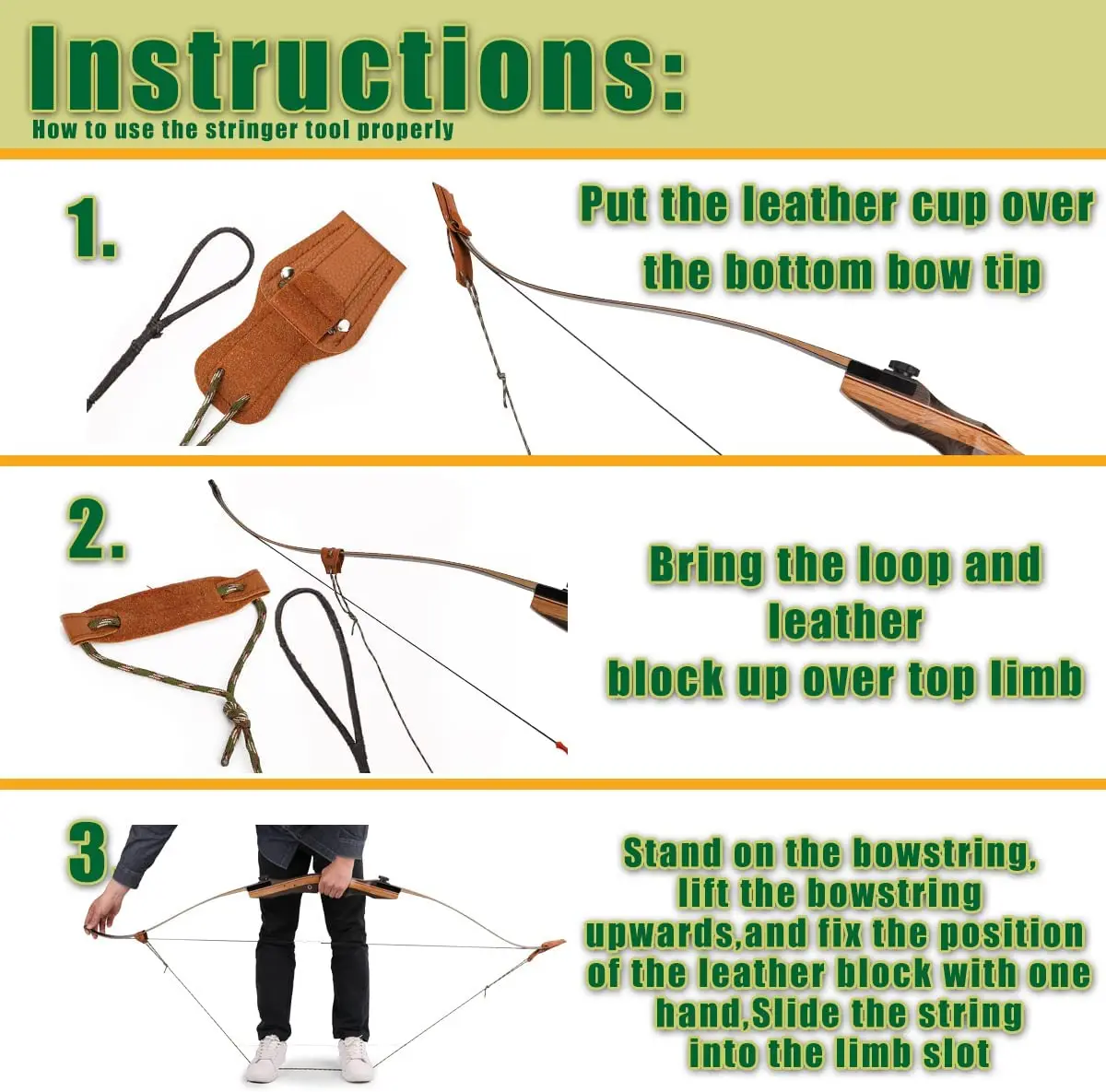 Instructions:
How to use the stringer tool properly

1.

Put the leather cup over the bottom bow tip

2.

Bring the loop and leather block up over top limb

3.

Stand on the bowstring, lift the bowstring upwards,and fix the position of the leather block with one hand,Slide the string into the limb slot