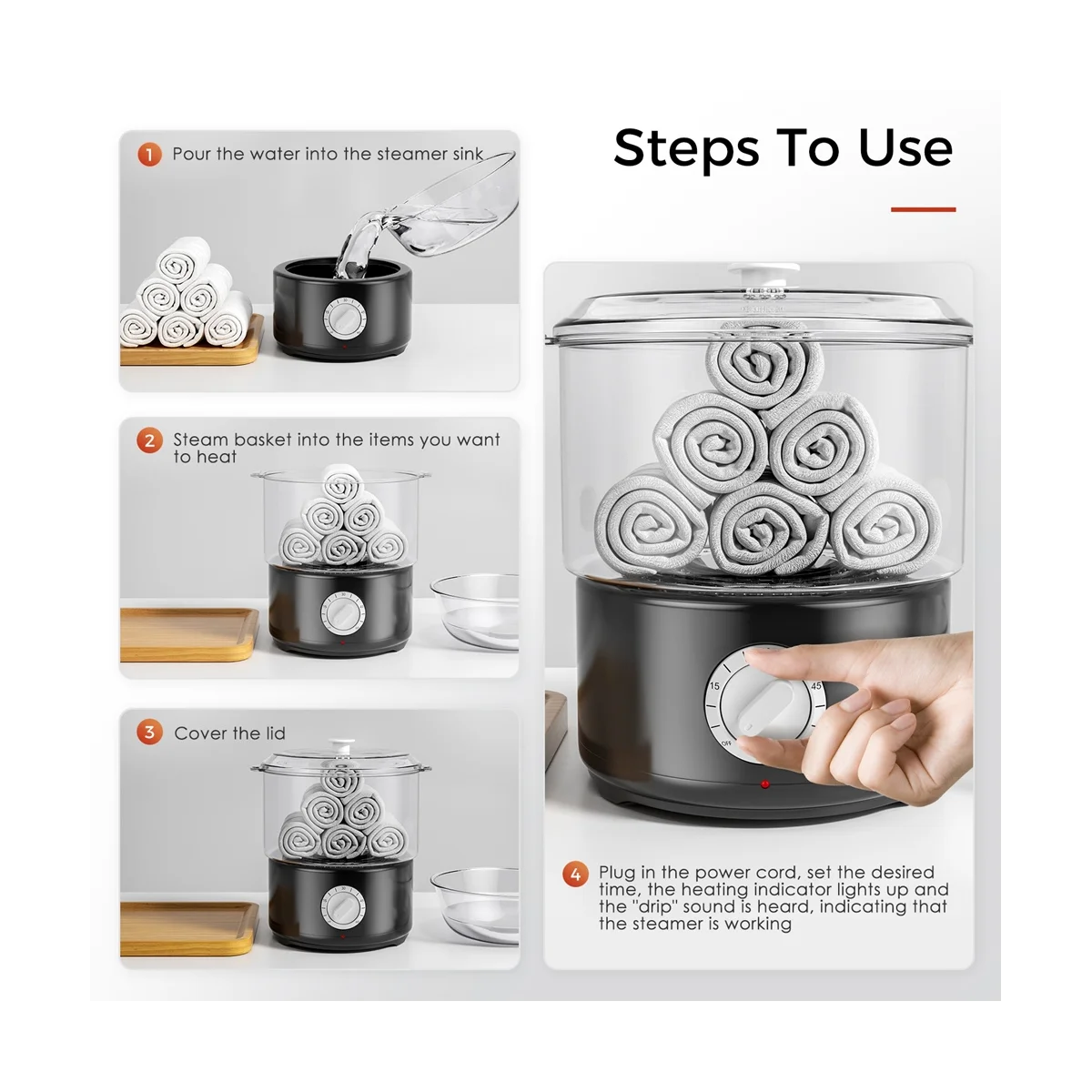 Steps To Use

1 Pour the water into the steamer sink

2 Steam basket into the items you want to heat

3 Cover the lid

15

45

Off

4 Plug in the power cord, set the desired time, the heating indicator lights up and the "drip" sound is heard, indicating that the steamer is working