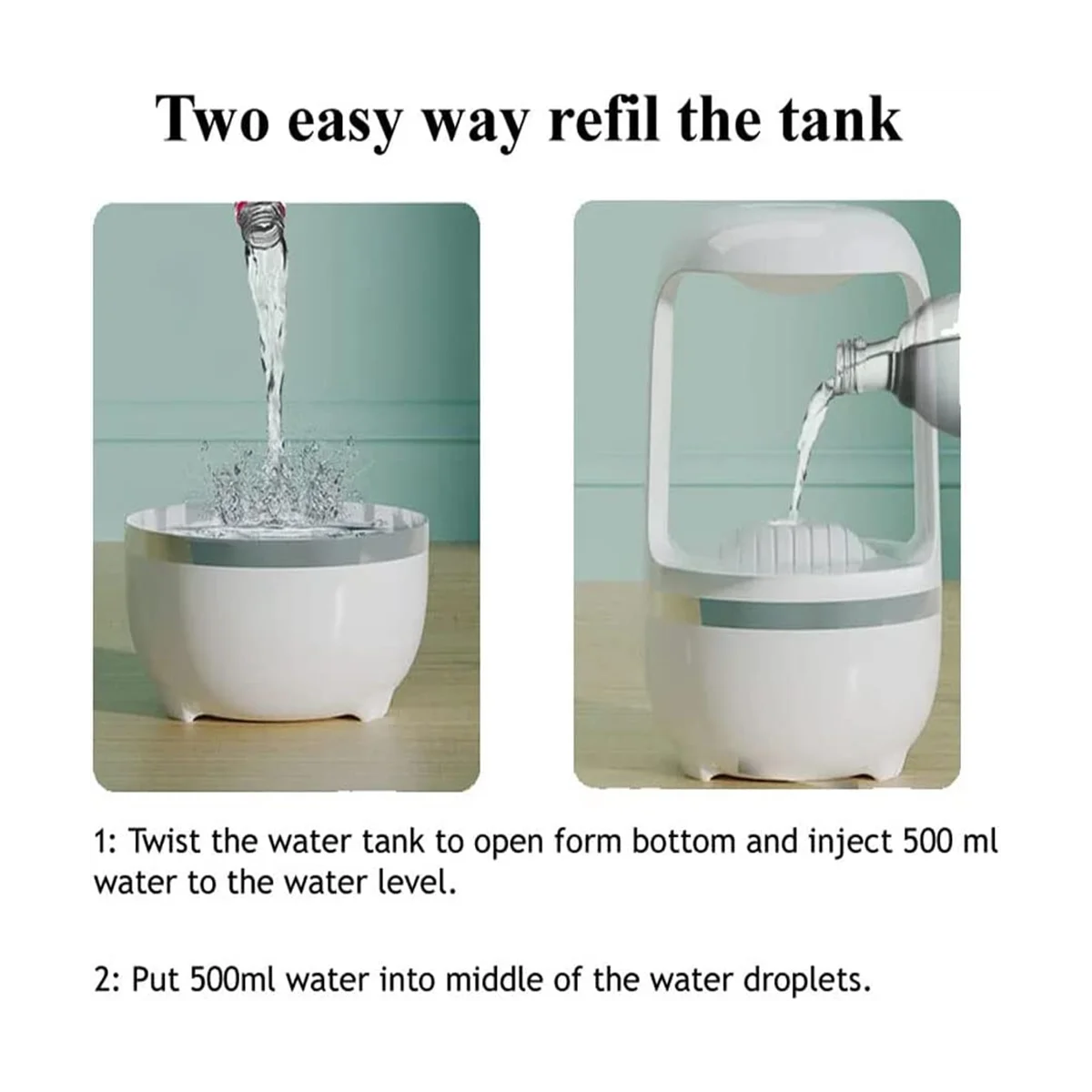 Two easy way refil the tank

1: Twist the water tank to open form bottom and inject 500 ml water to the water level.

2: Put 500ml water into middle of the water droplets.