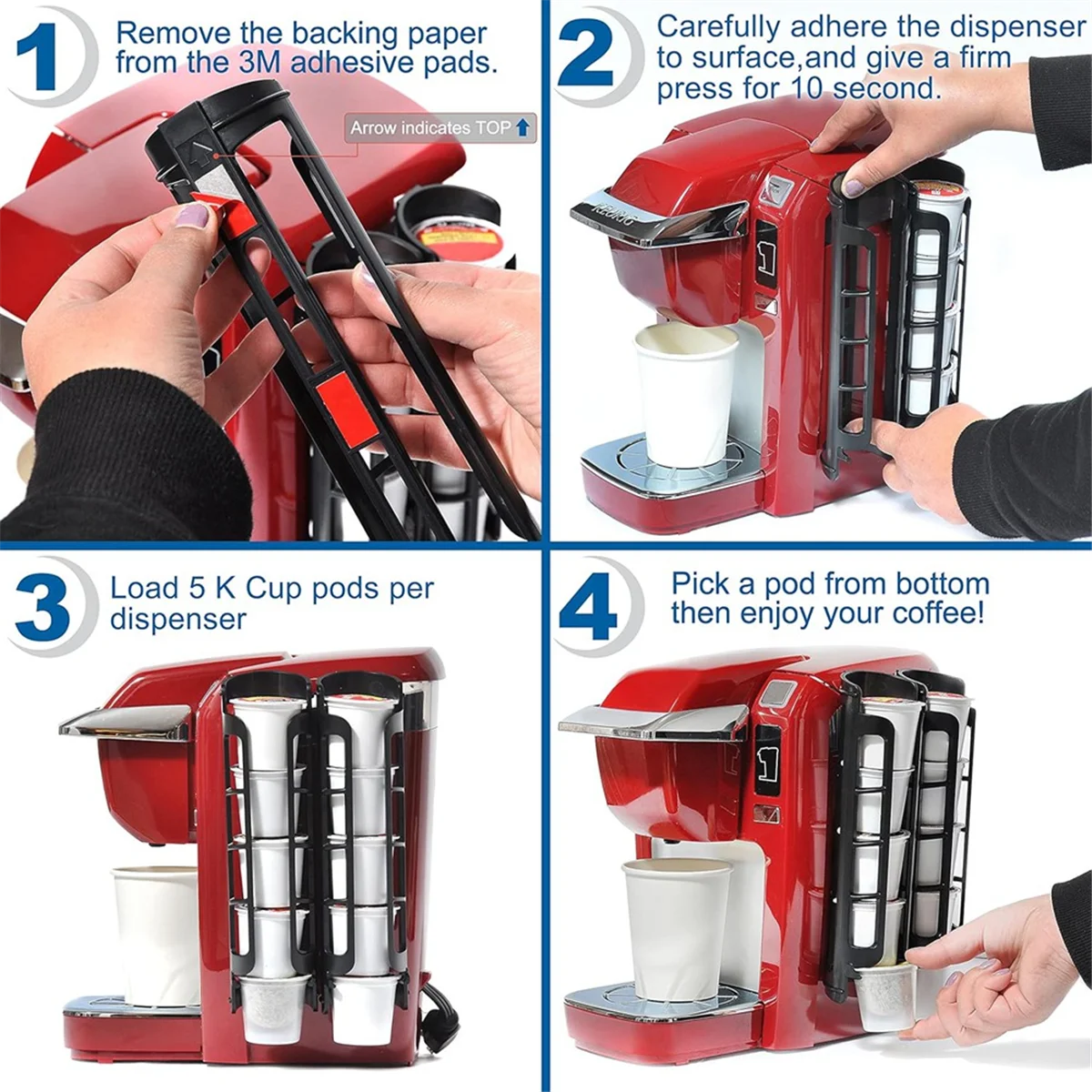 1 Remove the backing paper from the 3M adhesive pads.

Arrow indicates TOP

2 Carefully adhere the dispenser to surface,and give a firm press for 10 second.

KEURIG

3 Load 5 K Cup pods per dispenser

4 Pick a pod from bottom then enjoy your coffee!