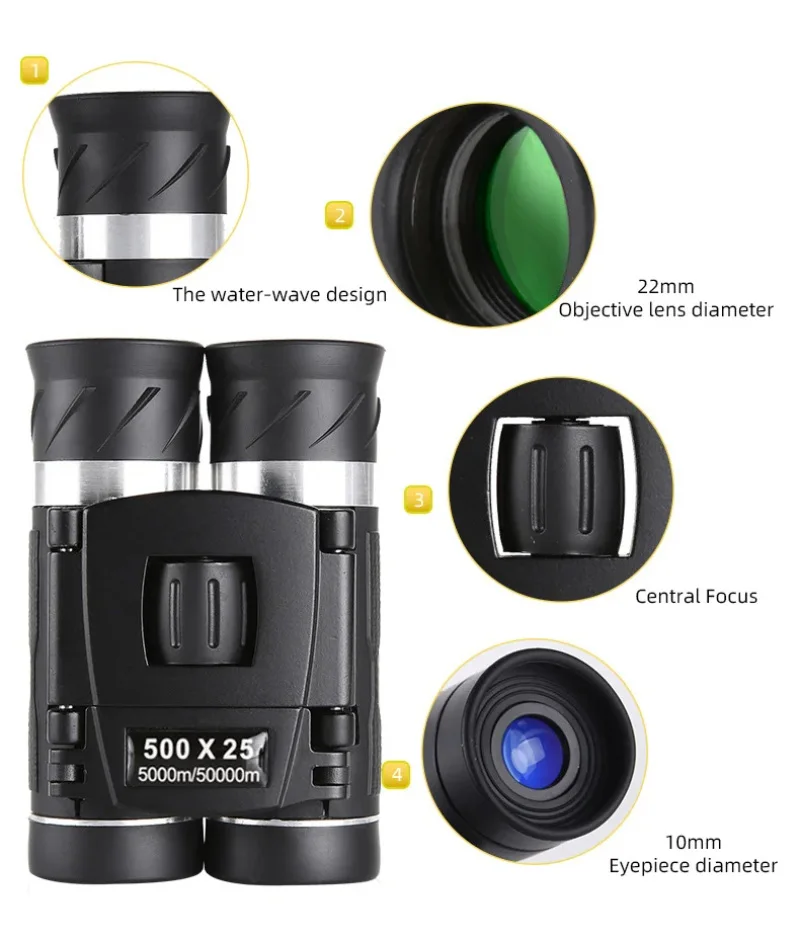 1

The water-wave design

2

22mm
Objective lens diameter

3

Central Focus

500 X 25
5000m/50000m

4

10mm
Eyepiece diameter