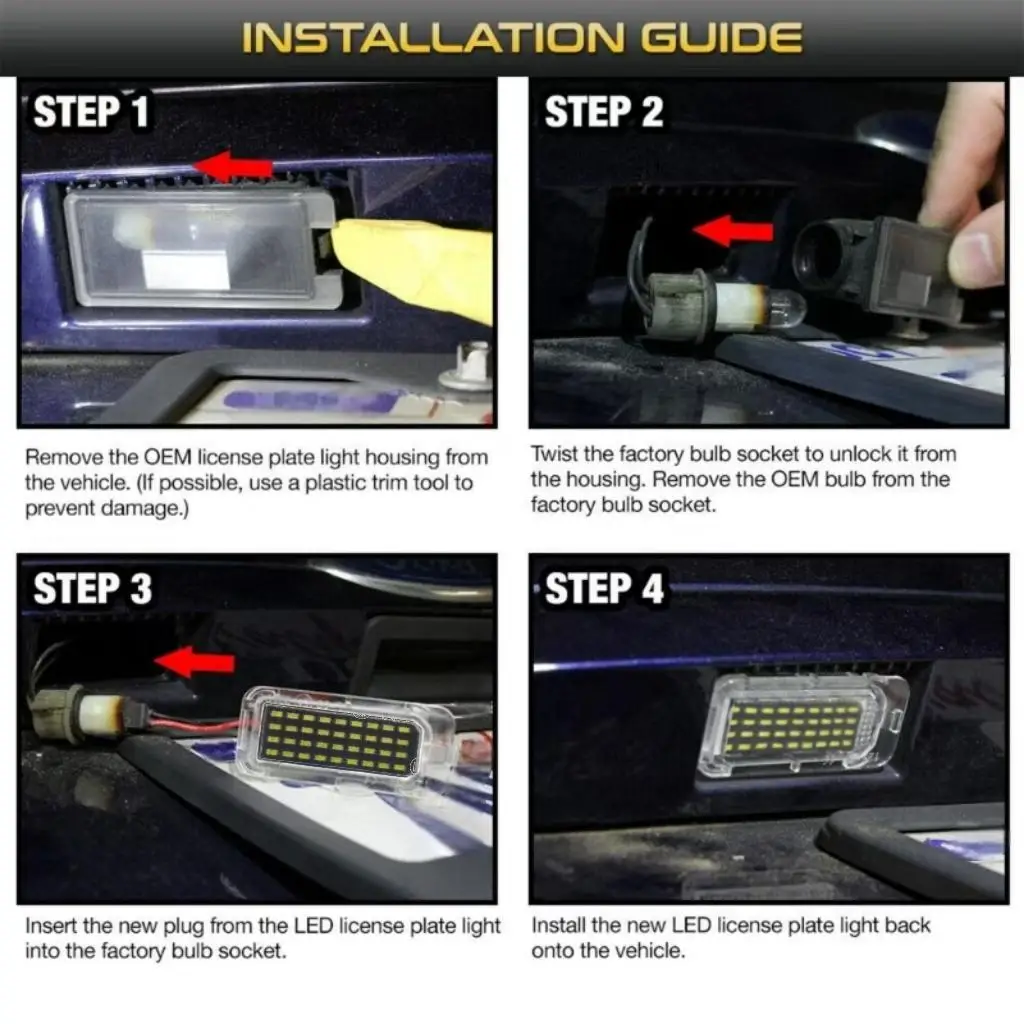 INSTALLATION GUIDE

STEP 1

Remove the OEM license plate light housing from the vehicle. (If possible, use a plastic trim tool to prevent damage.)

STEP 2

Twist the factory bulb socket to unlock it from the housing. Remove the OEM bulb from the factory bulb socket.

STEP 3

Insert the new plug from the LED license plate light into the factory bulb socket.

STEP 4

Install the new LED license plate light back onto the vehicle.