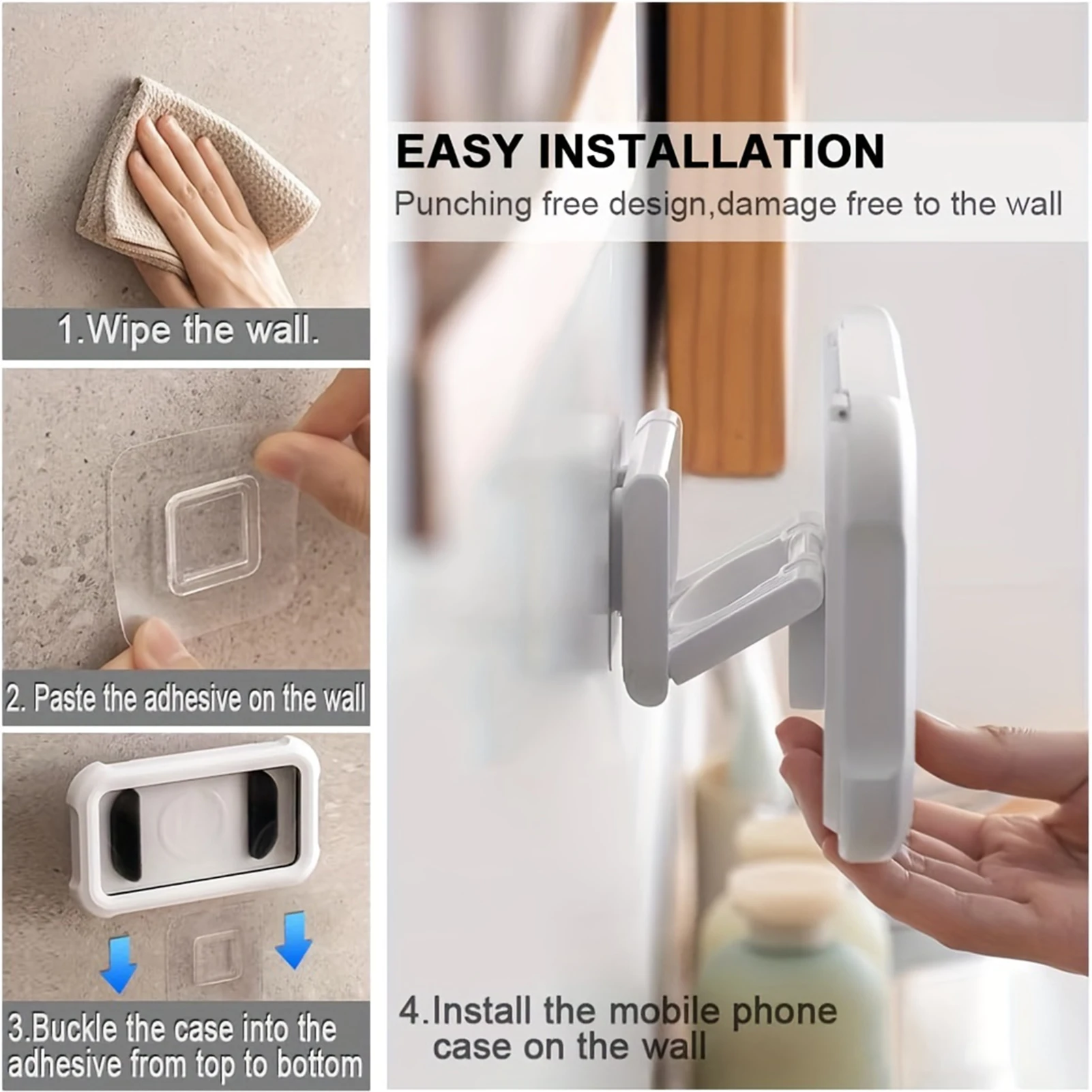 1.Wipe the wall.

2. Paste the adhesive on the wall

3.Buckle the case into the adhesive from top to bottom

EASY INSTALLATION

Punching free design,damage free to the wall

4.Install the mobile phone case on the wall