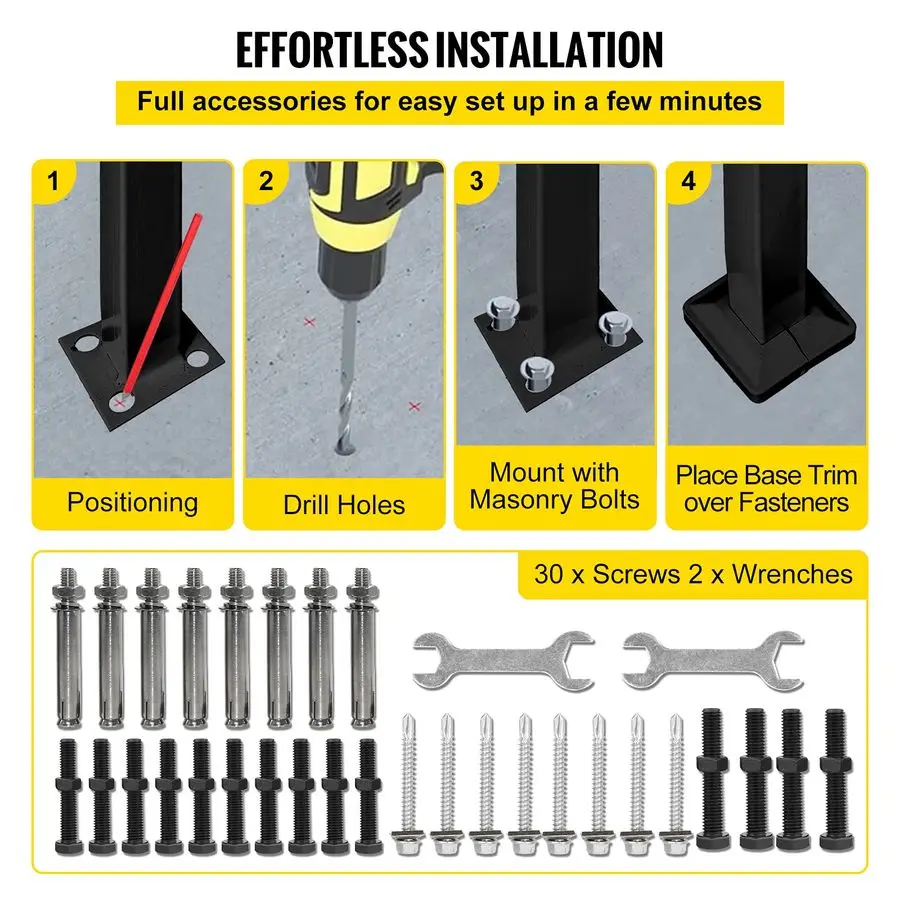 EFFORTLESS INSTALLATION

Full accessories for easy set up in a few minutes

1
Positioning

2
Drill Holes

3
Mount with Masonry Bolts

4
Place Base Trim over Fasteners

30 x Screws 2 x Wrenches