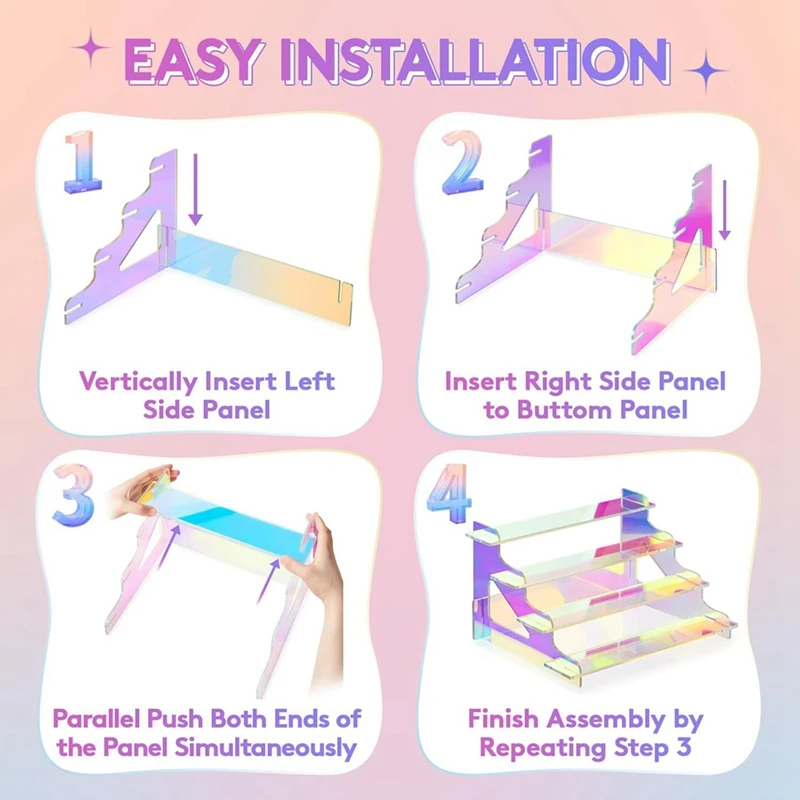 EASY INSTALLATION

1

Vertically Insert Left Side Panel

2

Insert Right Side Panel to Buttom Panel

3

Parallel Push Both Ends of the Panel Simultaneously

4

Finish Assembly by Repeating Step 3