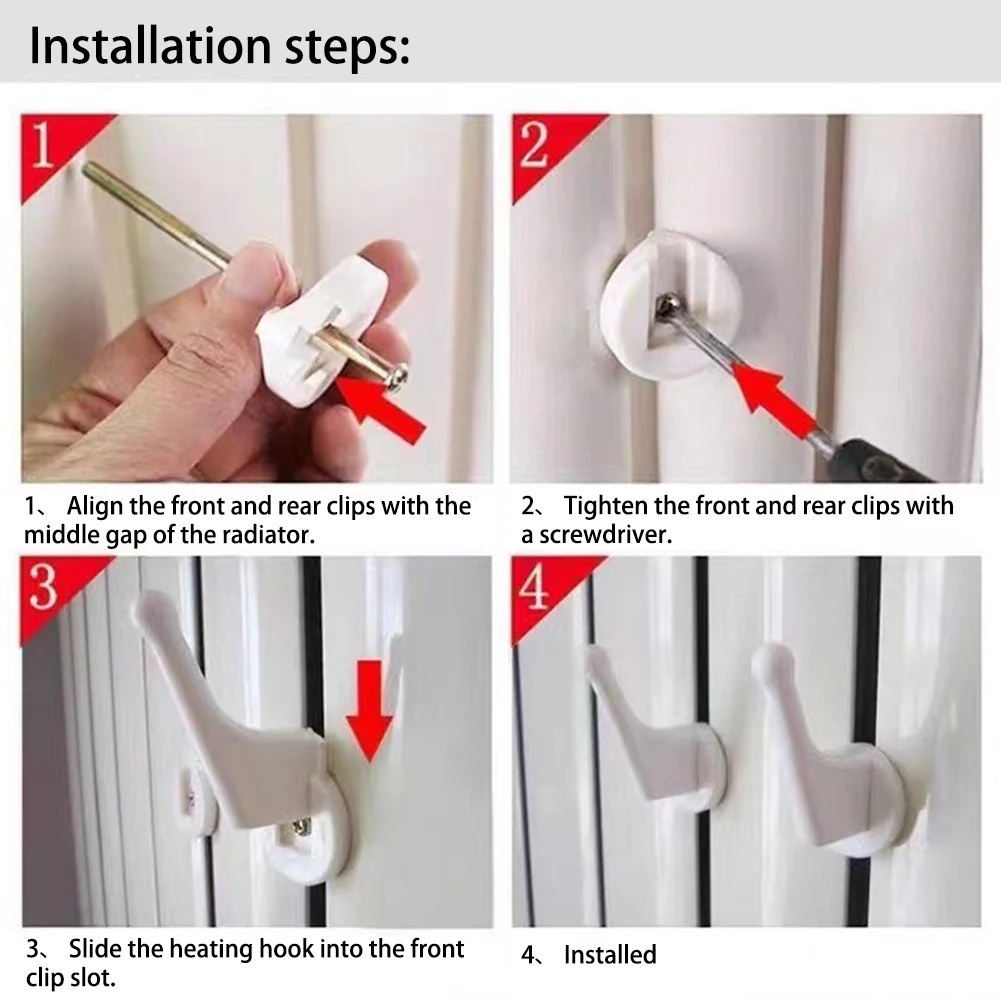 Installation steps:

1

2

1、 Align the front and rear clips with the middle gap of the radiator.

2、 Tighten the front and rear clips with a screwdriver.

3

4

3、 Slide the heating hook into the front clip slot.

4、 Installed