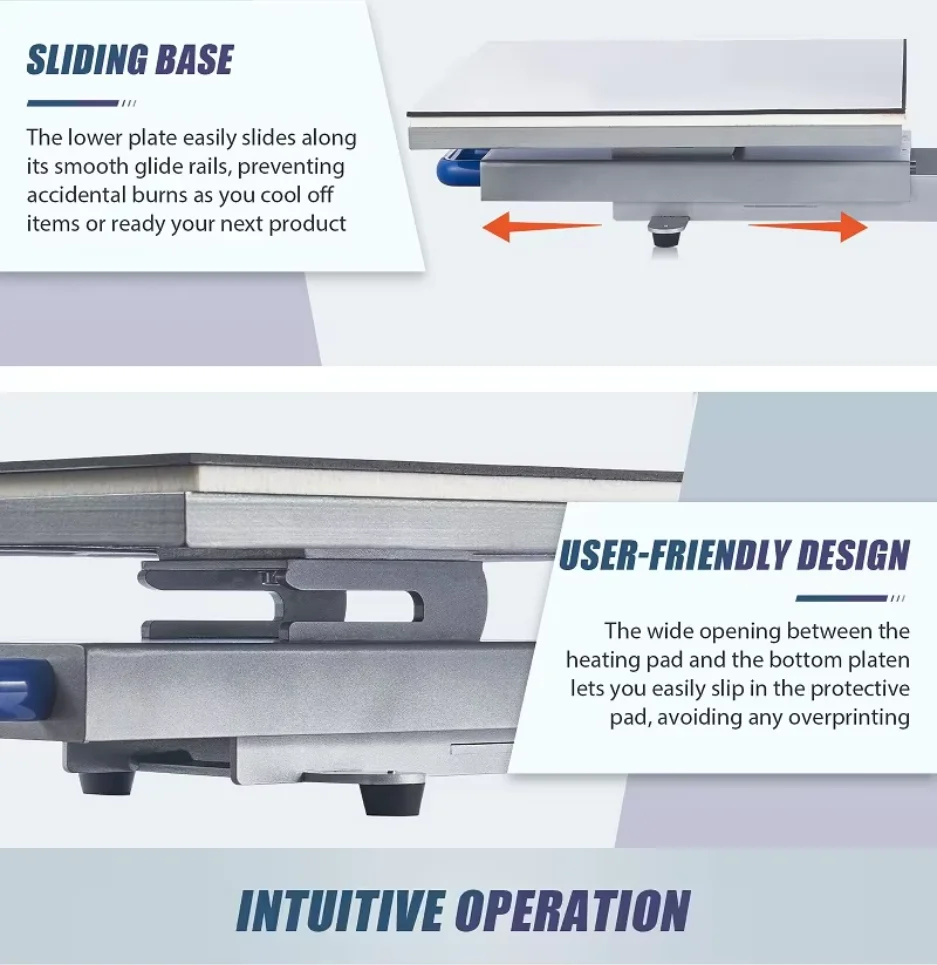 SLIDING BASE

The lower plate easily slides along its smooth glide rails, preventing accidental burns as you cool off items or ready your next product

USER-FRIENDLY DESIGN

The wide opening between the heating pad and the bottom platen lets you easily slip in the protective pad, avoiding any overprinting

INTUITIVE OPERATION