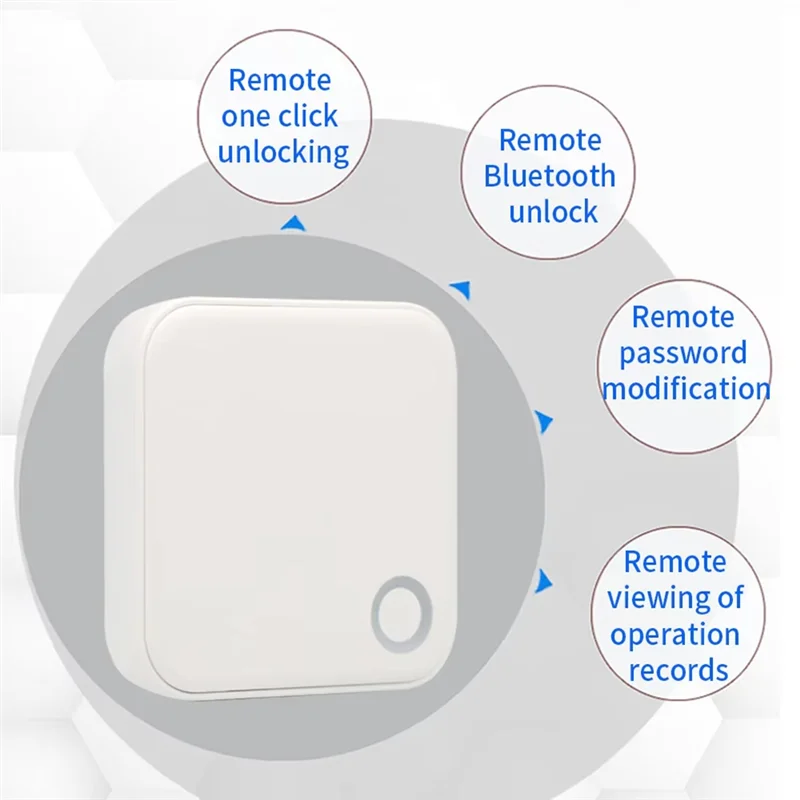 Remote one click unlocking

Remote Bluetooth unlock

Remote password modification

Remote viewing of operation records