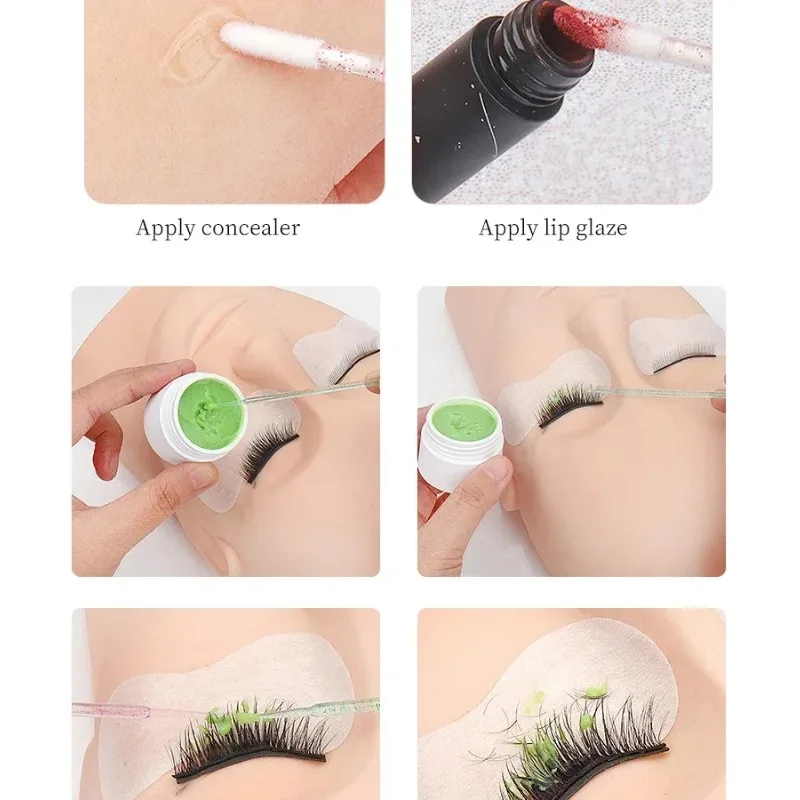 Apply concealer

Apply lip glaze