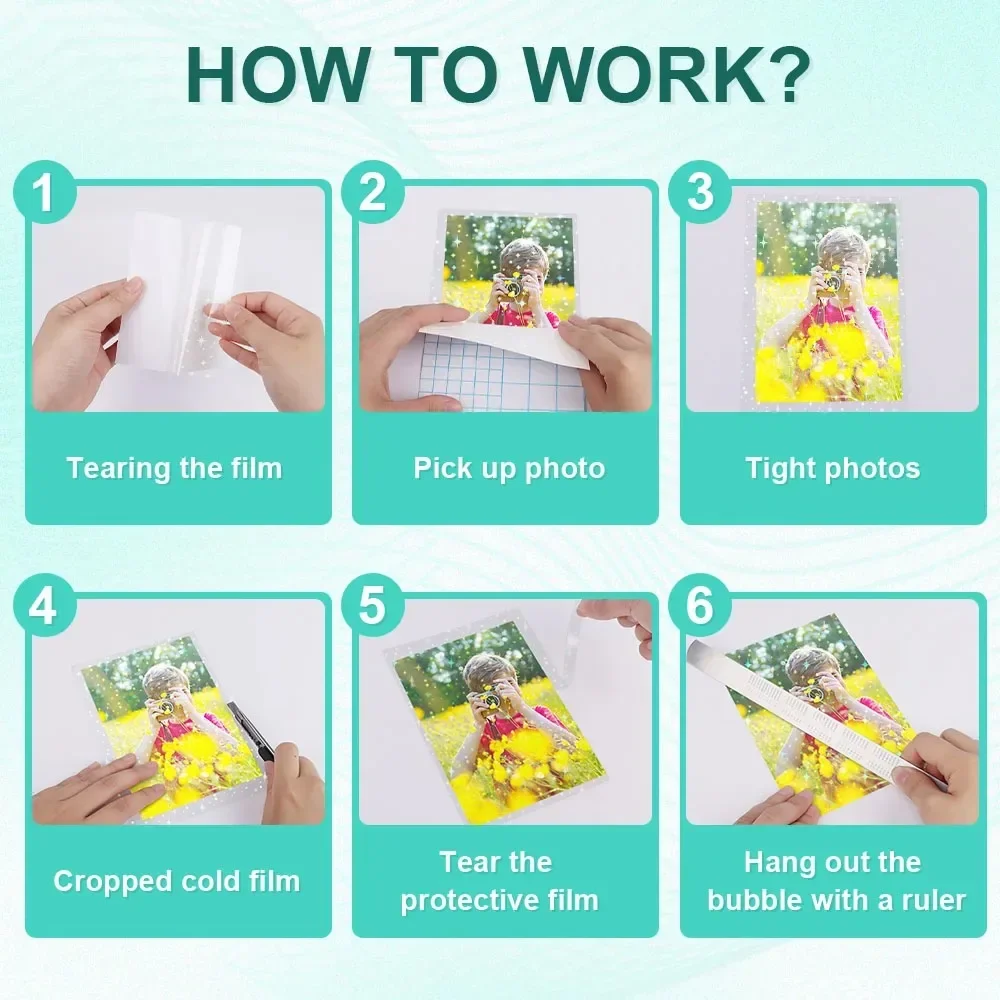 HOW TO WORK?

1

Tearing the film

2

Pick up photo

3

Tight photos

4

Cropped cold film

5

Tear the protective film

6

Hang out the bubble with a ruler