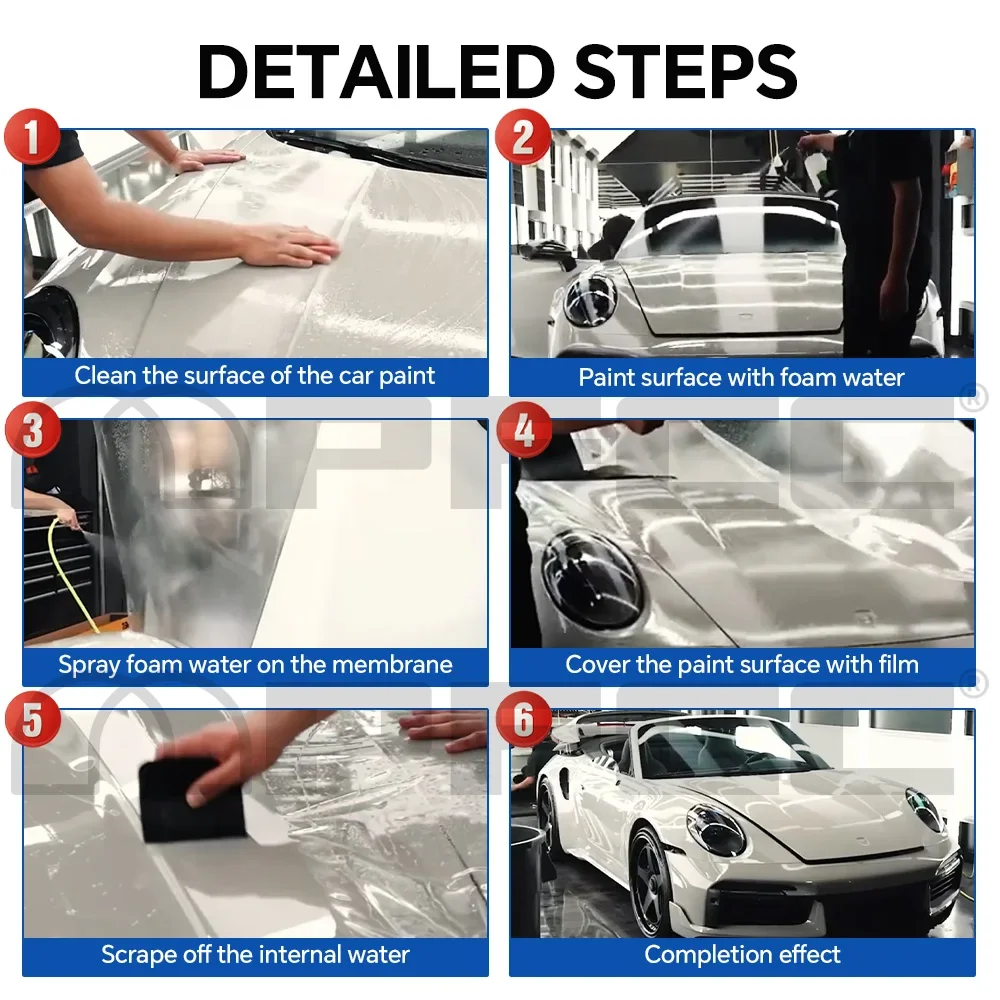 DETAILED STEPS

1
Clean the surface of the car paint

2
Paint surface with foam water

3
Spray foam water on the membrane

4
Cover the paint surface with film

5
Scrape off the internal water

6
Completion effect