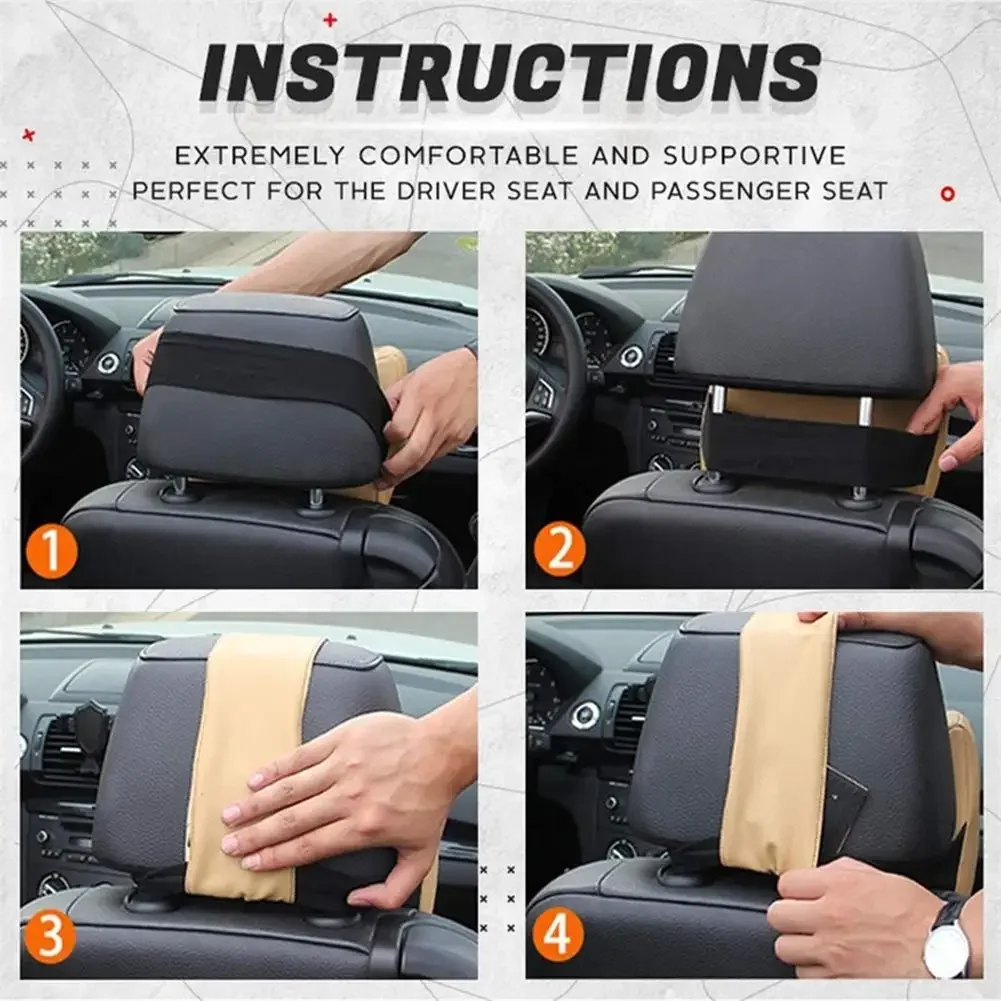 INSTRUCTIONS

EXTREMELY COMFORTABLE AND SUPPORTIVE
PERFECT FOR THE DRIVER SEAT AND PASSENGER SEAT

1

2

3

4