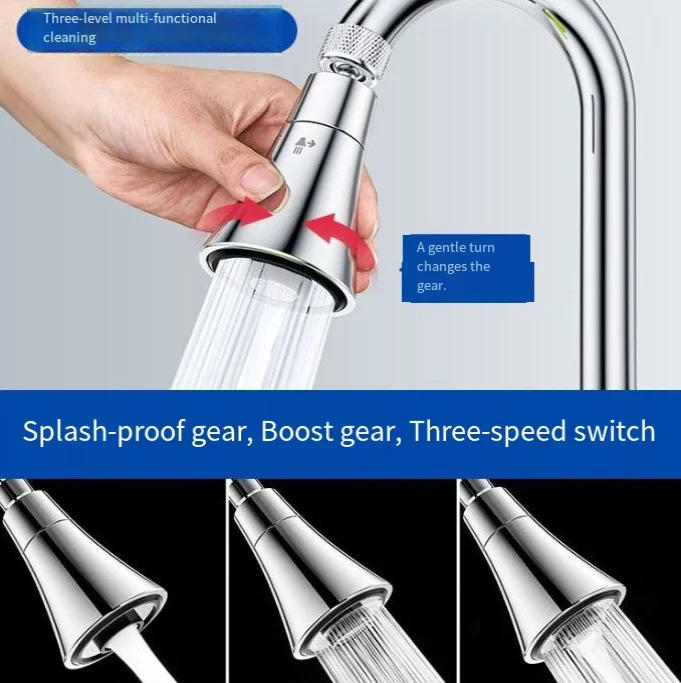 Three-level multi-functional cleaning

A gentle turn changes the gear.

Splash-proof gear, Boost gear, Three-speed switch